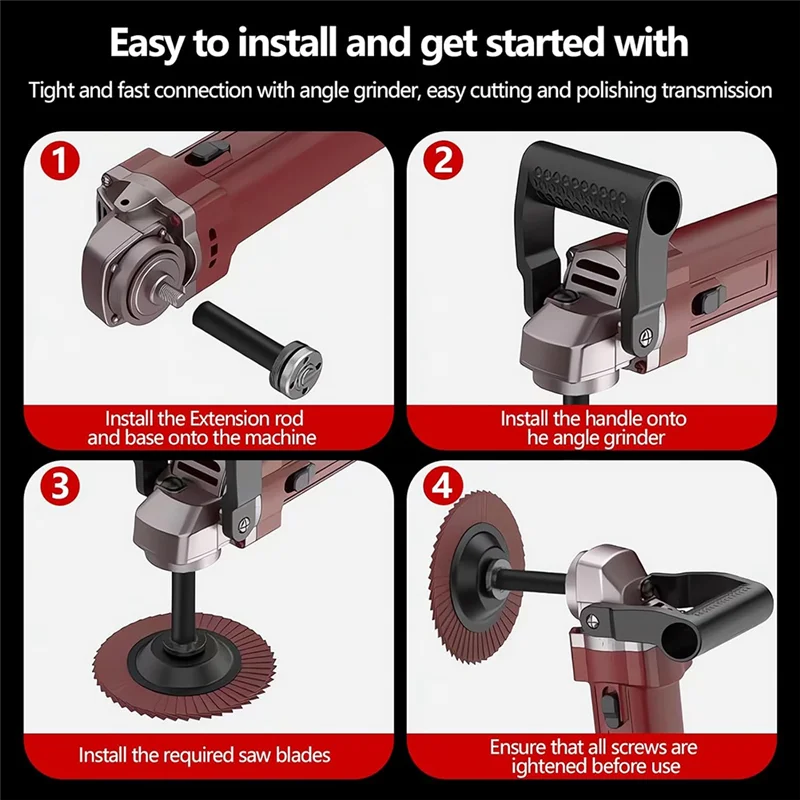 Easy to install and get started with

Tight and fast connection with angle grinder, easy cutting and polishing transmission

1

Install the Extension rod and base onto the machine

2

Install the handle onto he angle grinder

3

Install the required saw blades

4

Ensure that all screws are ightened before use