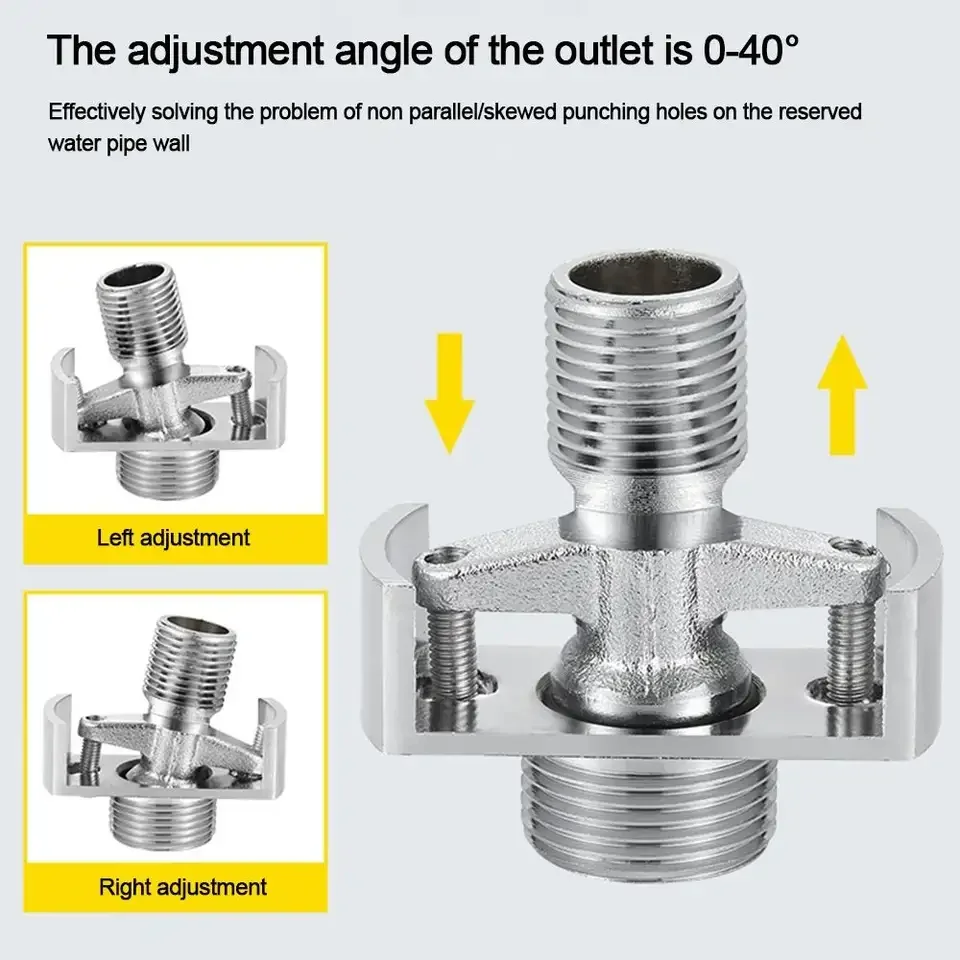 The adjustment angle of the outlet is 0-40°

Effectively solving the problem of non parallel/skewed punching holes on the reserved water pipe wall

Left adjustment

Right adjustment