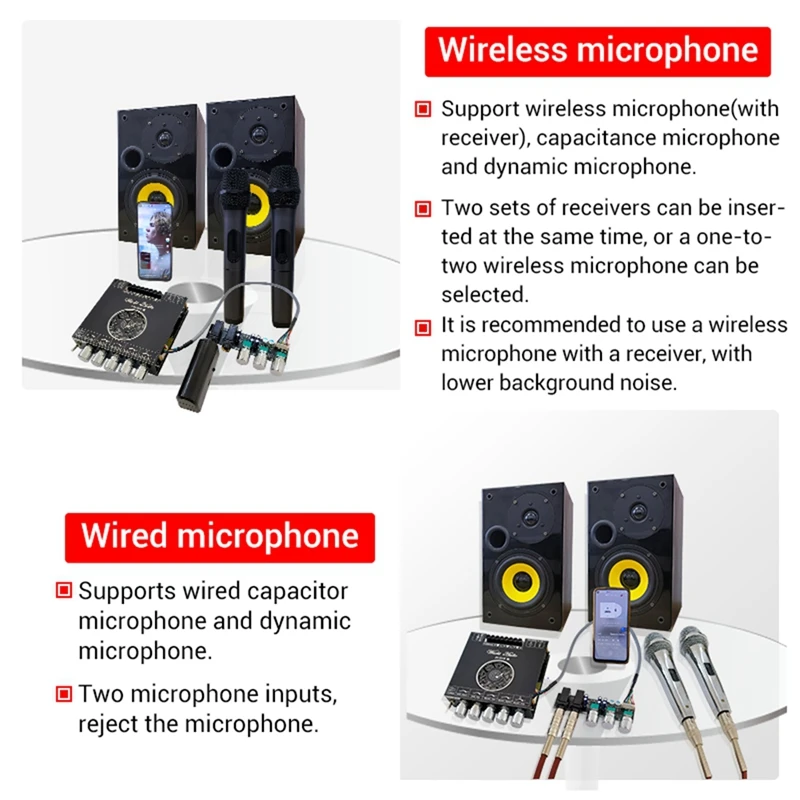 Wireless microphone

Support wireless microphone(with receiver), capacitance microphone and dynamic microphone.

Two sets of receivers can be inserted at the same time, or a one-to-two wireless microphone can be selected.

It is recommended to use a wireless microphone with a receiver, with lower background noise.

Wired microphone

Supports wired capacitor microphone and dynamic microphone.

Two microphone inputs, reject the microphone.