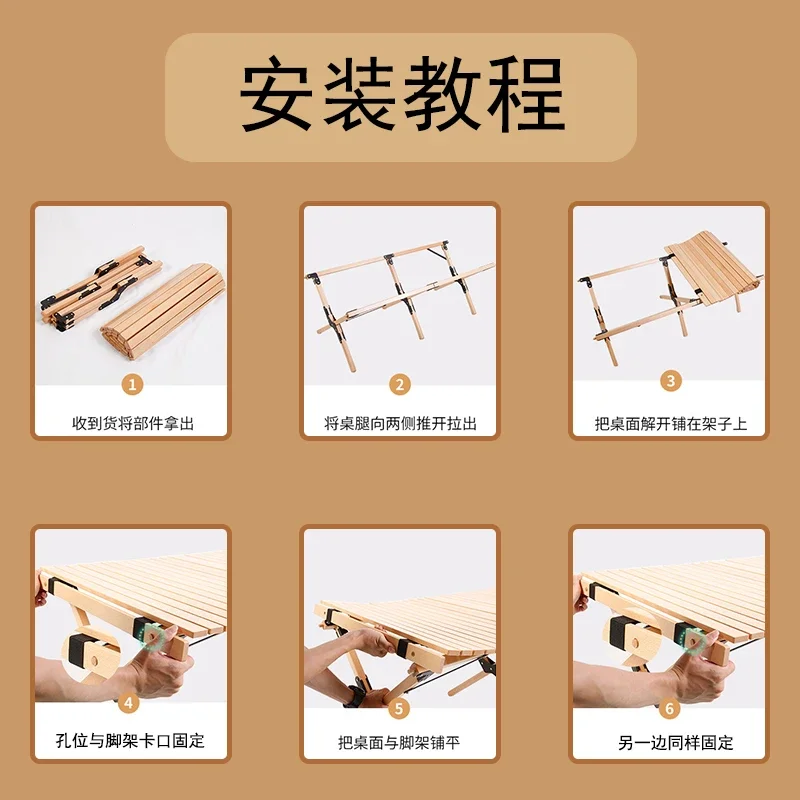 安装教程

1
收到货将部件拿出

2
将桌腿向两侧推开拉出

3
把桌面解开铺在架子上

4
孔位与脚架卡口固定

5
把桌面与脚架铺平

6
另一边同样固定