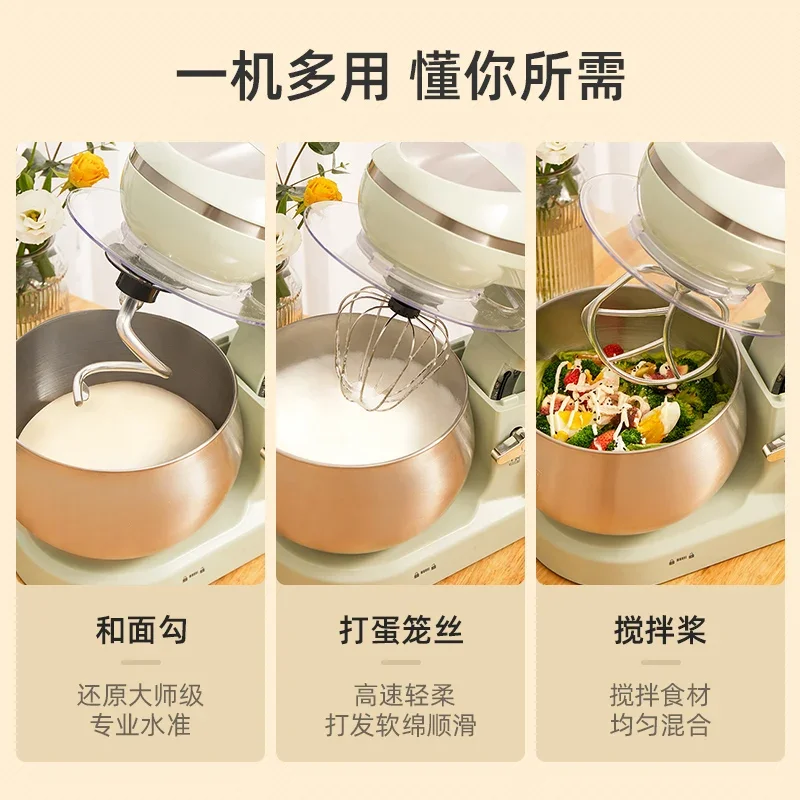 一机多用 懂你所需

和面勾

还原大师级
专业水准

打蛋笼丝

高速轻柔
打发软绵顺滑

搅拌桨

搅拌食材
均匀混合