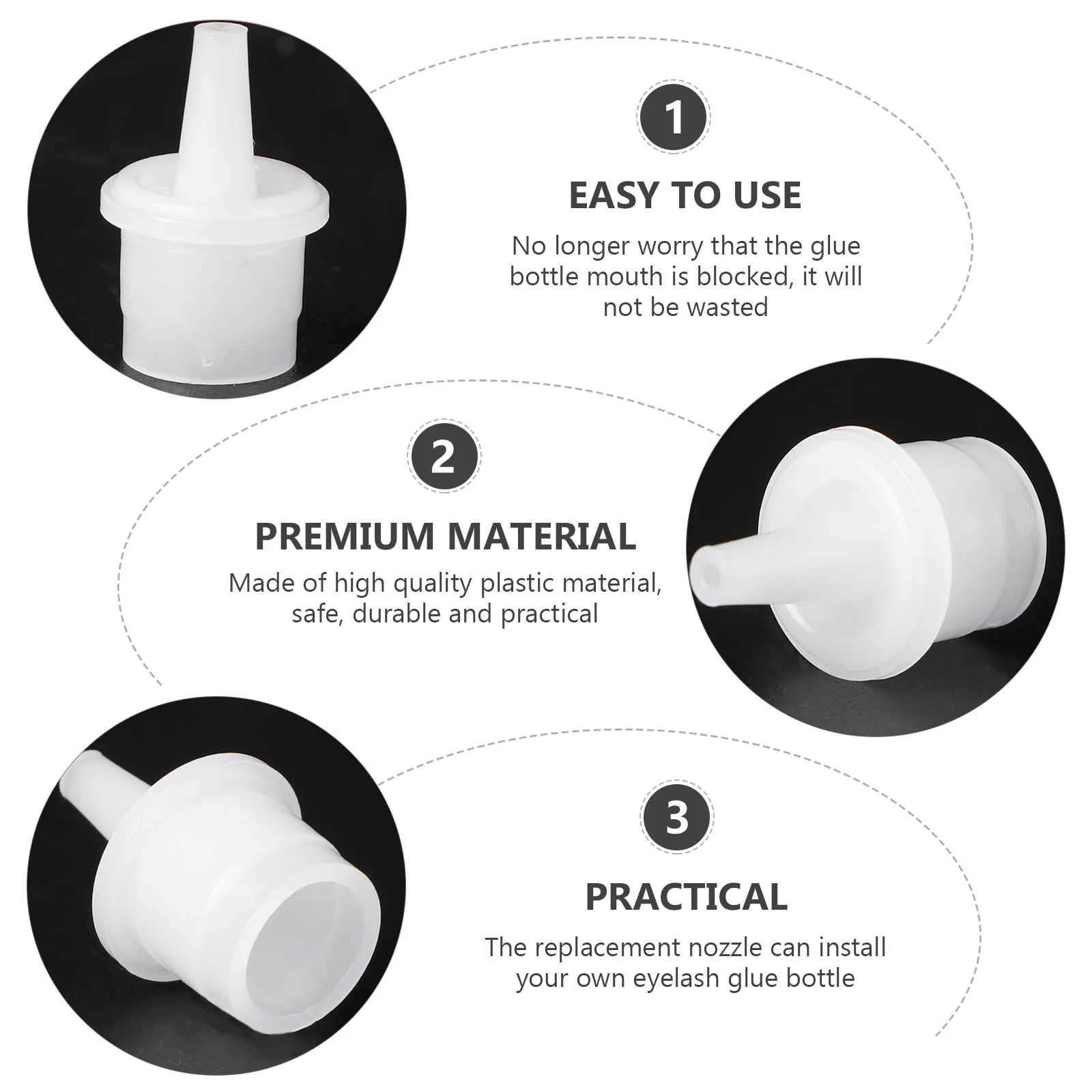 1

EASY TO USE

No longer worry that the glue bottle mouth is blocked, it will not be wasted

2

PREMIUM MATERIAL

Made of high quality plastic material, safe, durable and practical

3

PRACTICAL

The replacement nozzle can install your own eyelash glue bottle