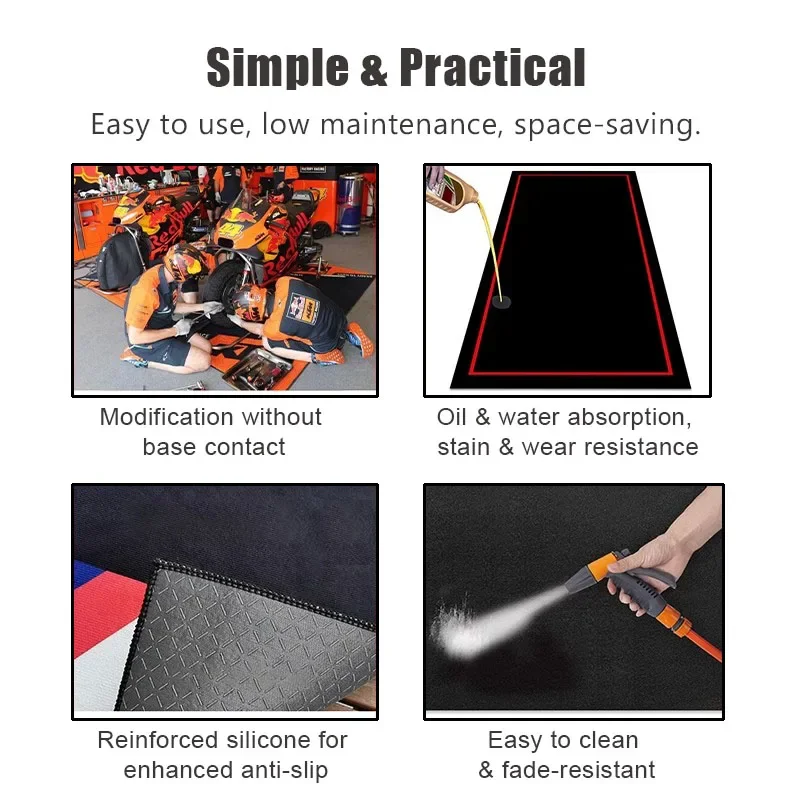 Simple & Practical

Easy to use, low maintenance, space-saving.

Modification without base contact

Oil & water absorption, stain & wear resistance

Reinforced silicone for enhanced anti-slip

Easy to clean & fade-resistant