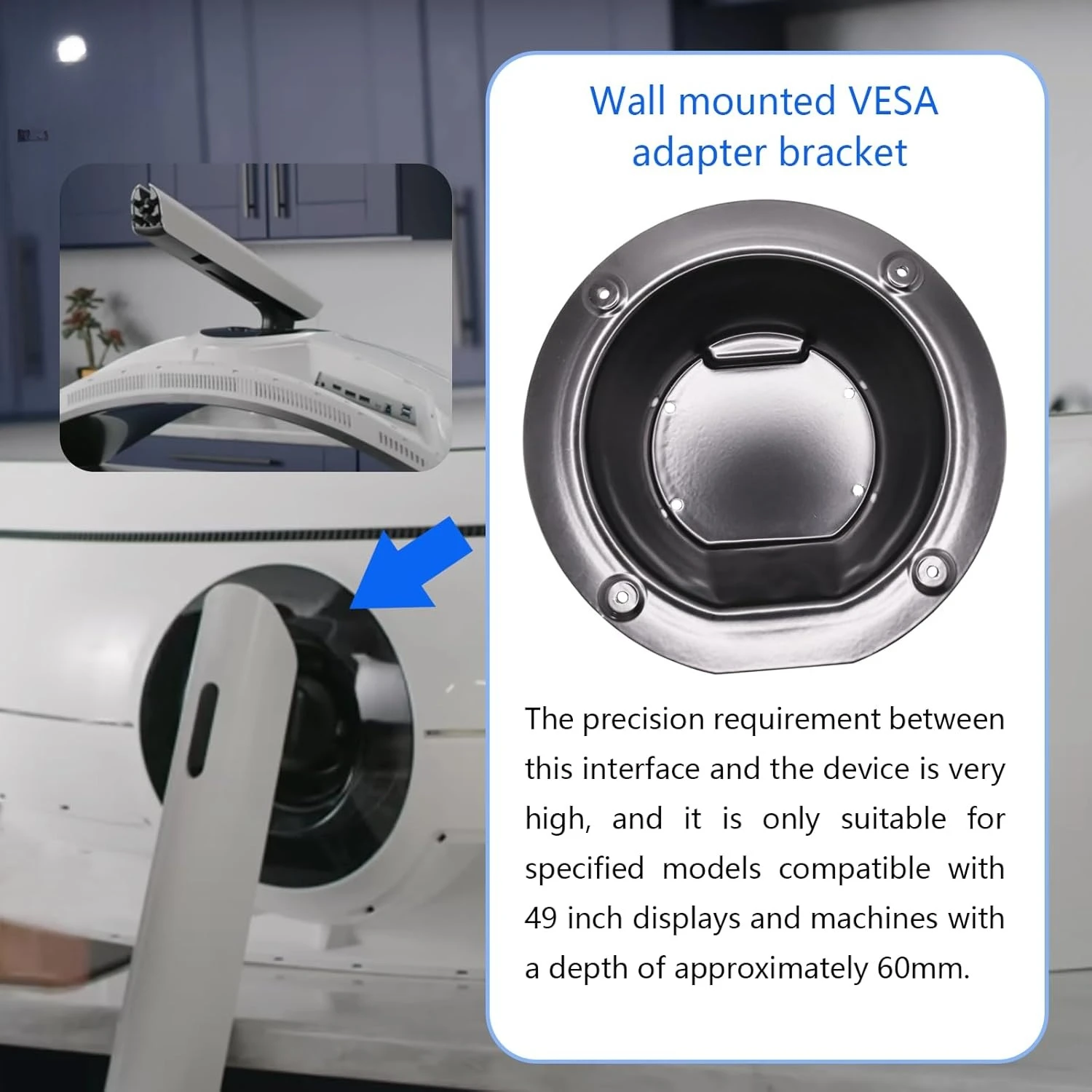 Wall mounted VESA adapter bracket

The precision requirement between this interface and the device is very high, and it is only suitable for specified models compatible with 49 inch displays and machines with a depth of approximately 60mm.