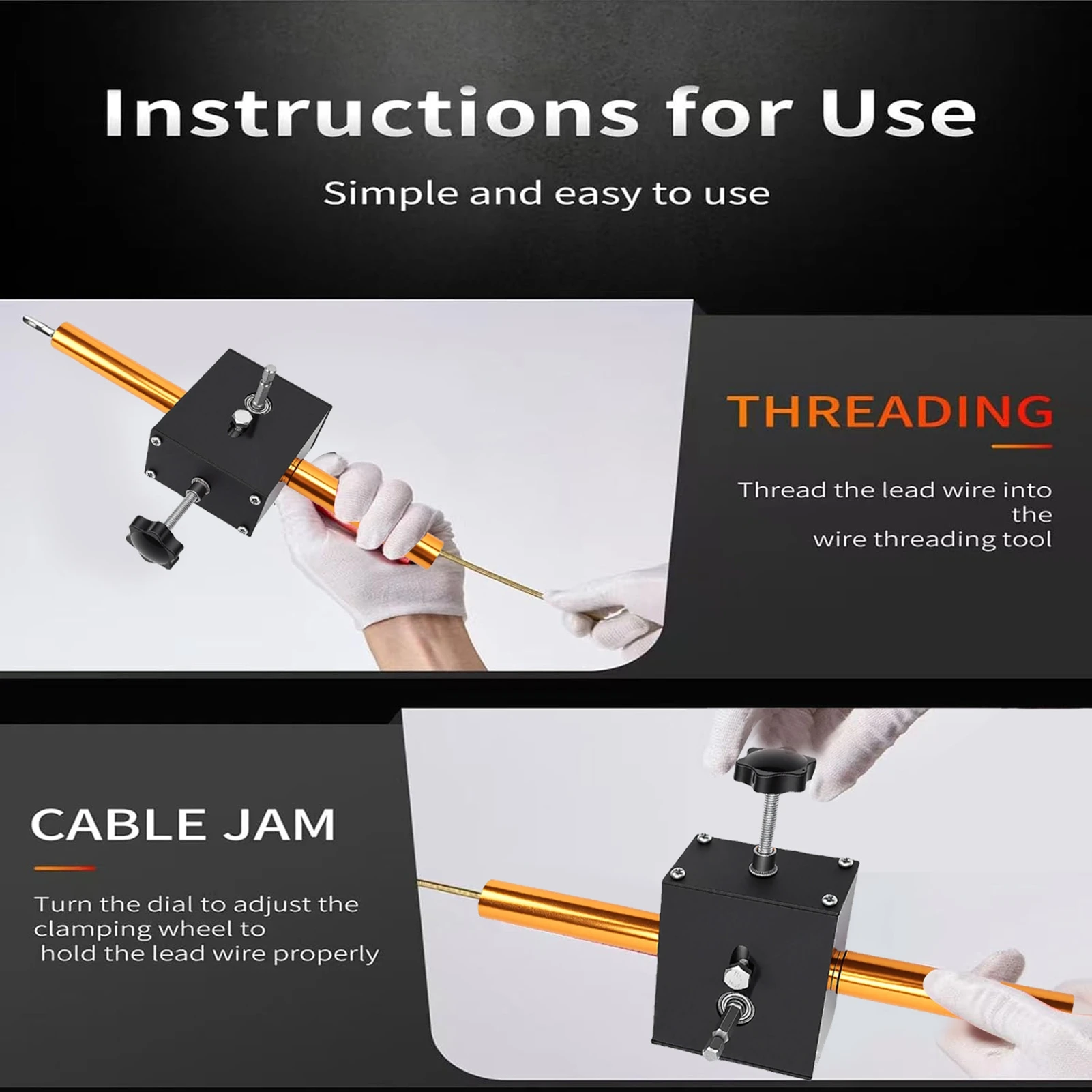 Instructions for Use

Simple and easy to use

THREADING

Thread the lead wire into the wire threading tool

CABLE JAM

Turn the dial to adjust the clamping wheel to hold the lead wire properly