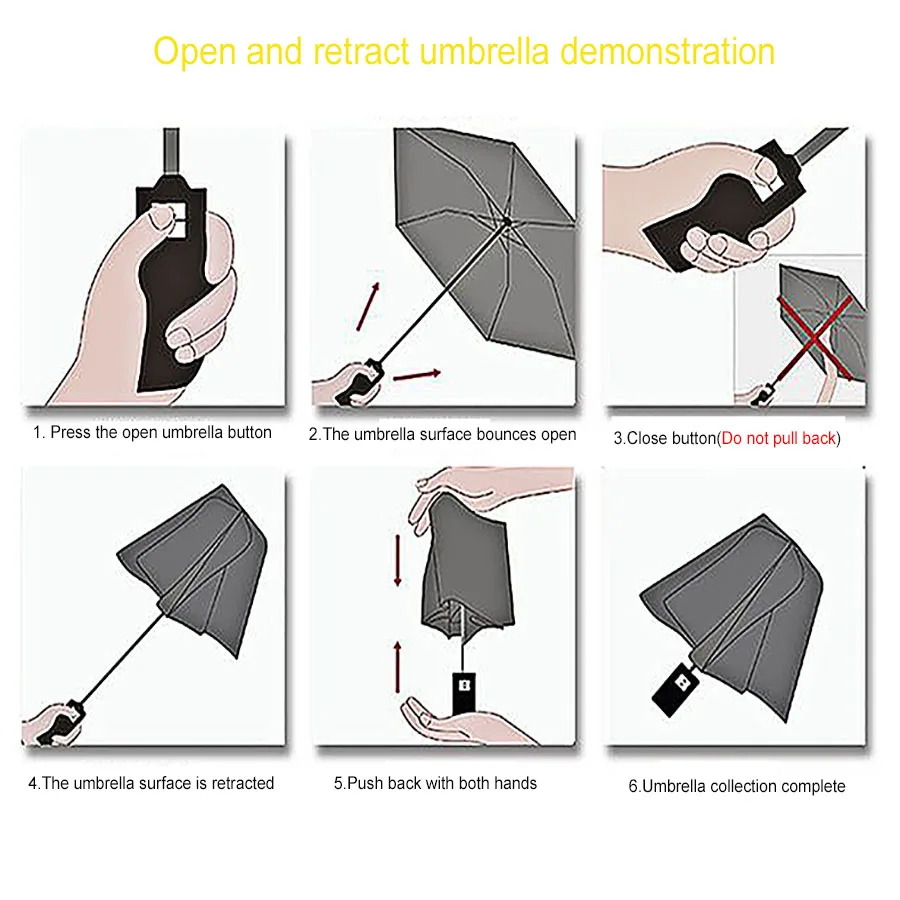 Open and retract umbrella demonstration

1. Press the open umbrella button

2.The umbrella surface bounces open

3.Close button(Do not pull back)

4.The umbrella surface is retracted

5.Push back with both hands

6.Umbrella collection complete