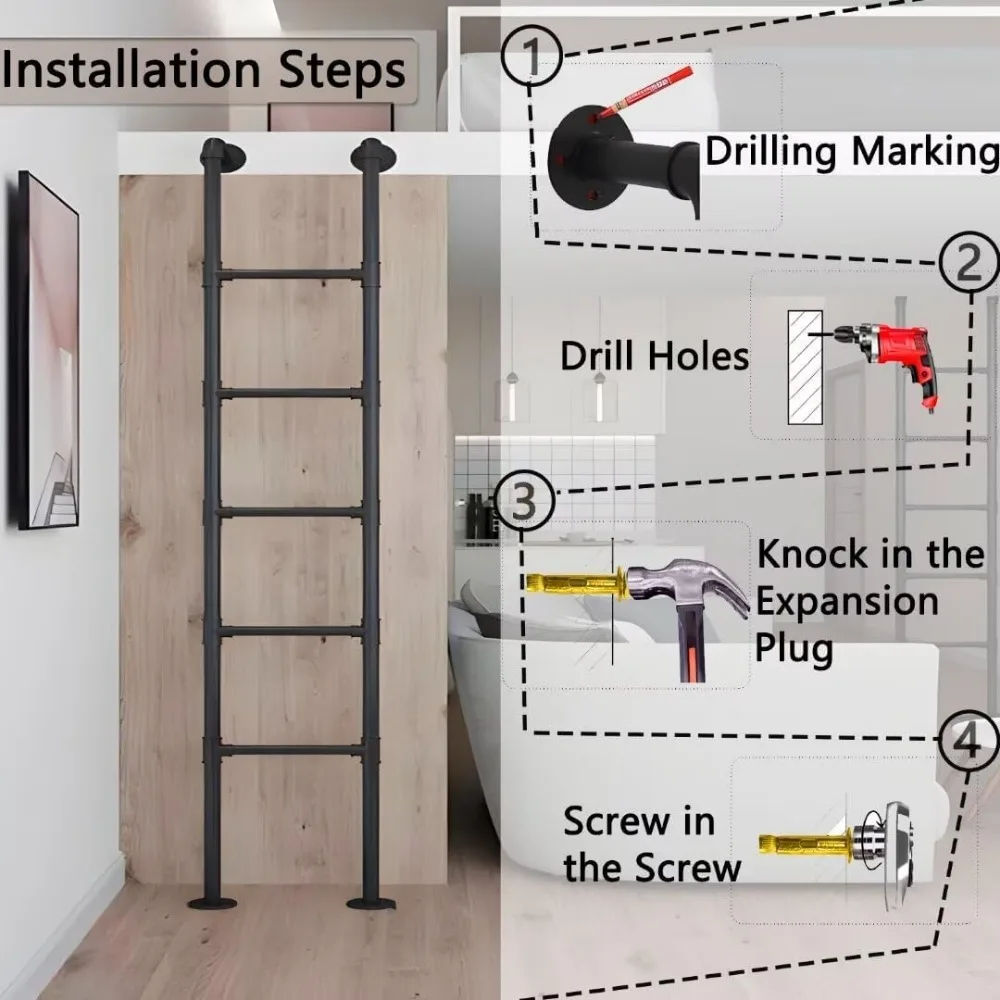 Installation Steps

1

Drilling Marking

2

Drill Holes

3

Knock in the Expansion Plug

4

Screw in the Screw