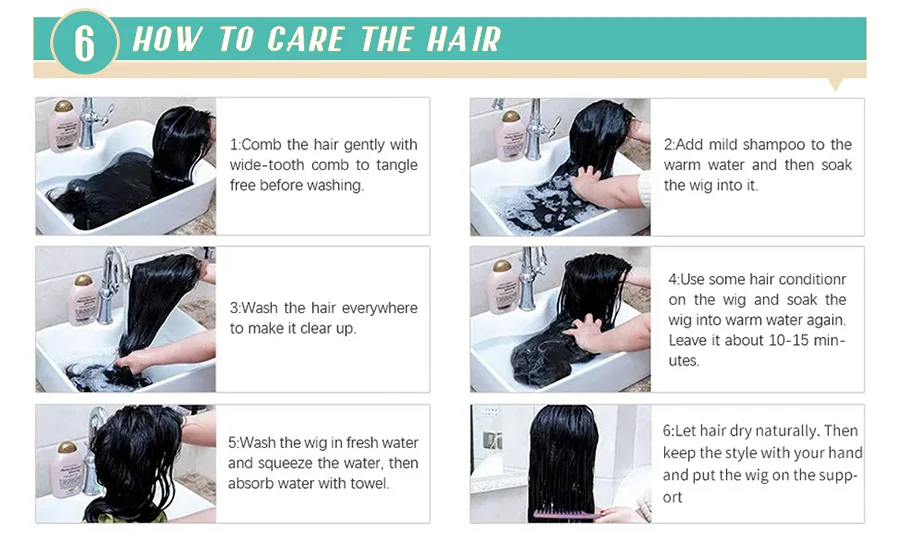 6 HOW TO CARE THE HAIR

1:Comb the hair gently with wide-tooth comb to tangle free before washing.

2:Add mild shampoo to the warm water and then soak the wig into it.

3:Wash the hair everywhere to make it clear up.

4:Use some hair conditionr on the wig and soak the wig into warm water again. Leave it about 10-15 minutes.

5:Wash the wig in fresh water and squeeze the water, then absorb water with towel.

6:Let hair dry naturally. Then keep the style with your hand and put the wig on the support