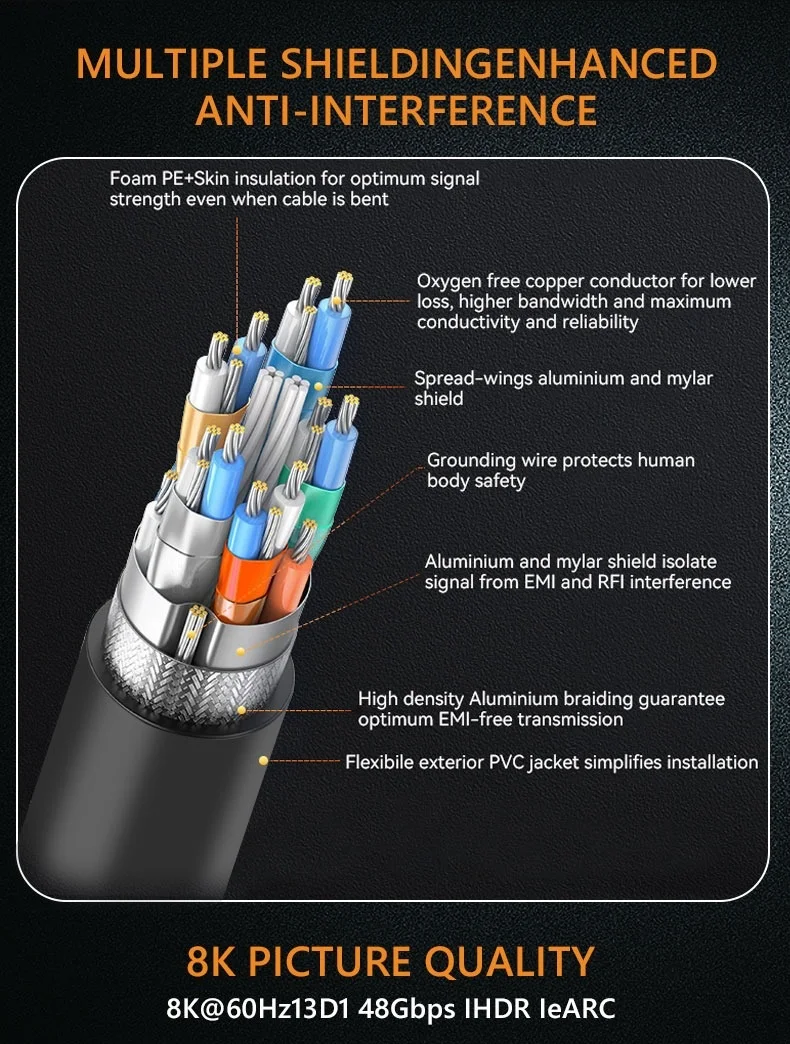 MULTIPLE SHIELDINGENHANCED ANTI-INTERFERENCE

Foam PE+Skin insulation for optimum signal strength even when cable is bent

Oxygen free copper conductor for lower loss, higher bandwidth and maximum conductivity and reliability

Spread-wings aluminium and mylar shield

Grounding wire protects human body safety

Aluminium and mylar shield isolate signal from EMI and RFI interference

High density Aluminium braiding guarantee optimum EMI-free transmission

Flexibile exterior PVC jacket simplifies installation

8K PICTURE QUALITY

8K@60Hz13D1 48Gbps IHDR IeARC