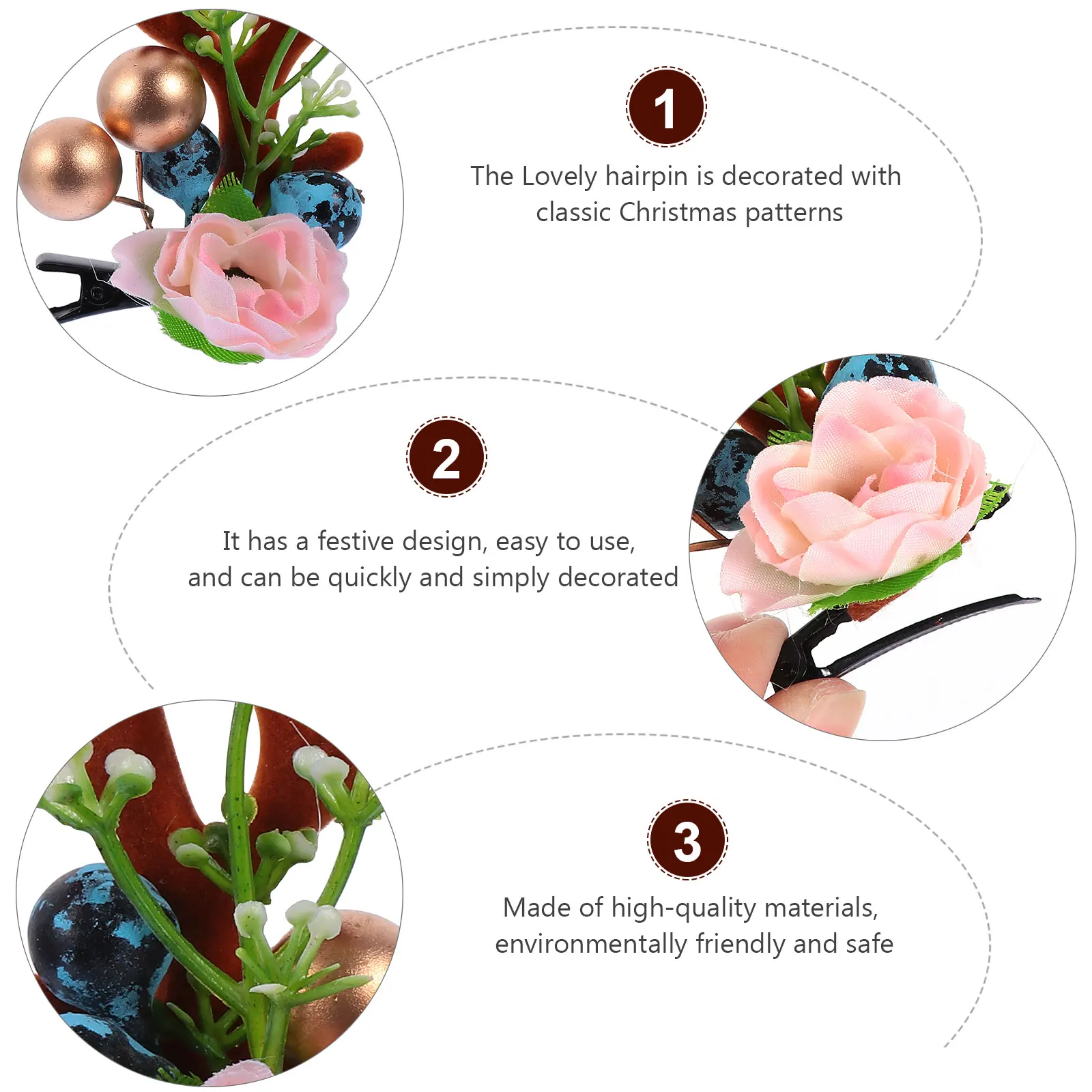 1

The Lovely hairpin is decorated with classic Christmas patterns

2

It has a festive design, easy to use, and can be quickly and simply decorated

3

Made of high-quality materials, environmentally friendly and safe