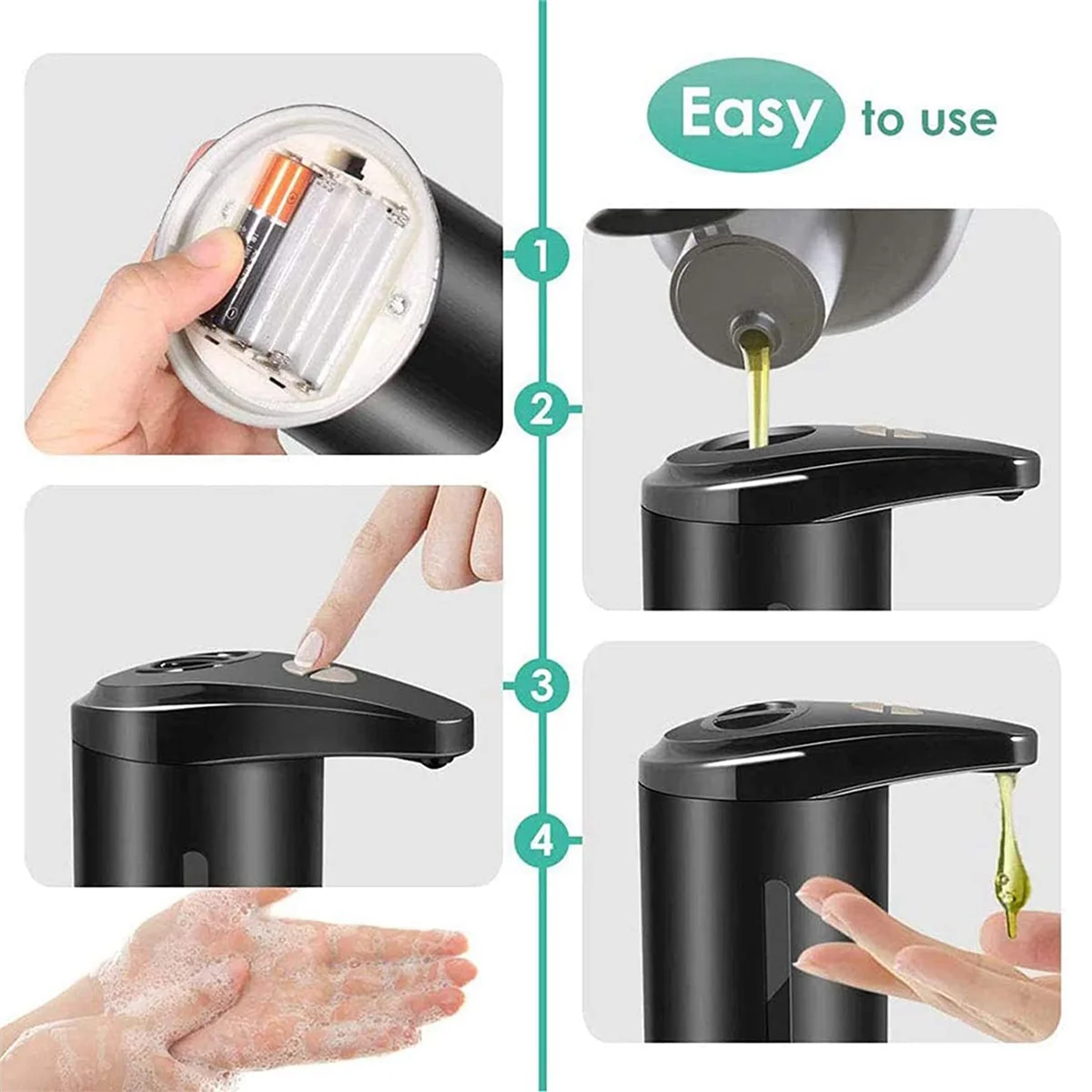 Easy to use

1

2

3

4