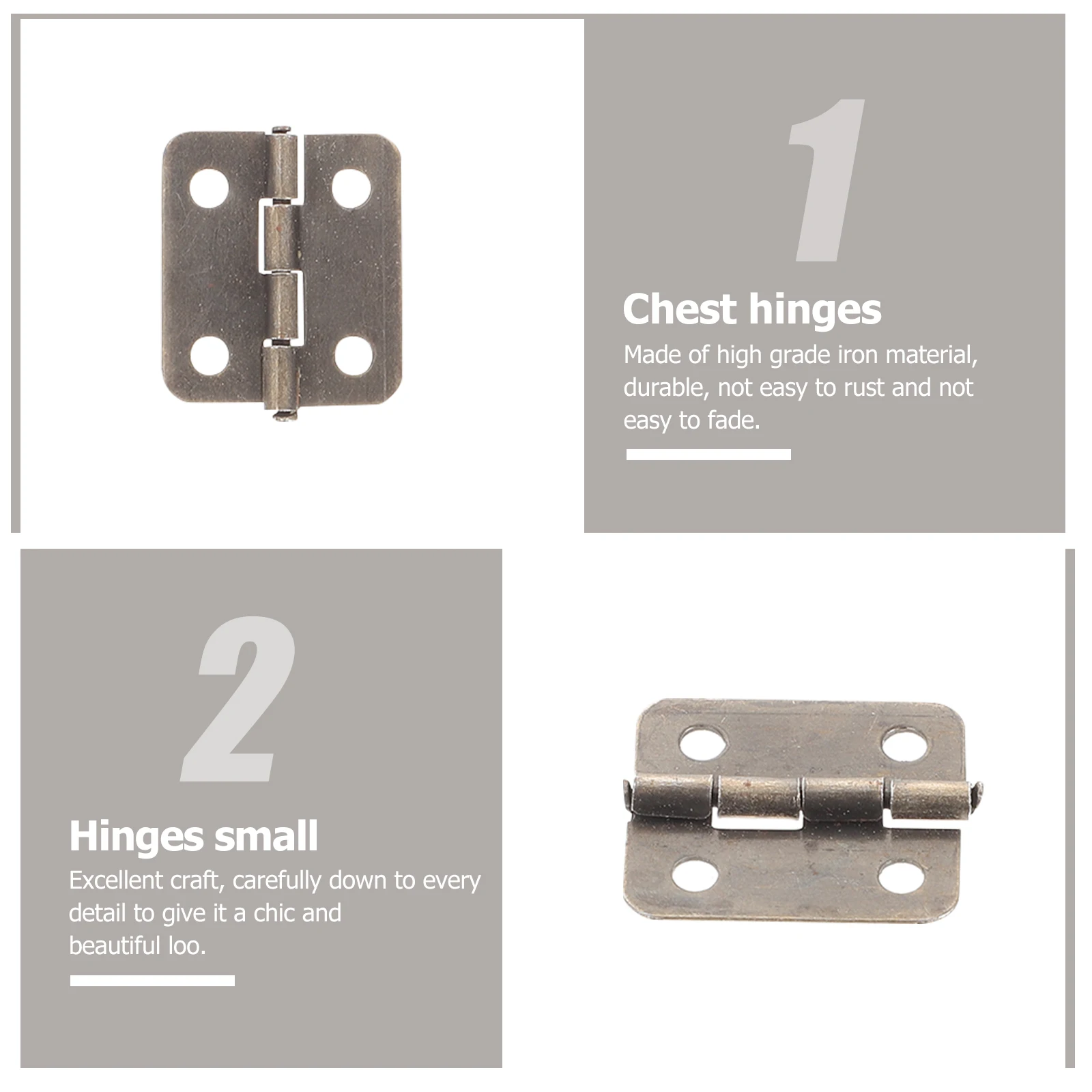 1

Chest hinges

Made of high grade iron material, durable, not easy to rust and not easy to fade.

2

Hinges small

Excellent craft, carefully down to every detail to give it a chic and beautiful loo.