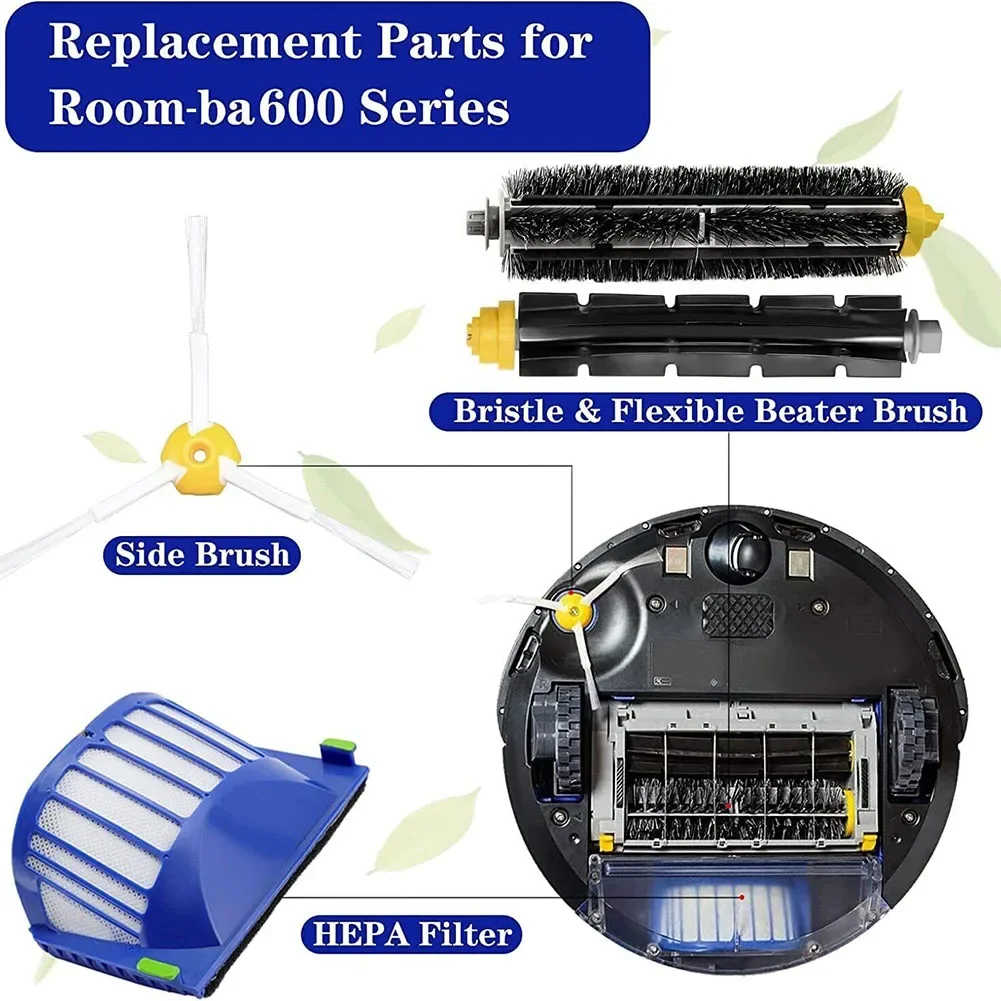 Replacement Parts for Room-ba600 Series

Bristle & Flexible Beater Brush

Side Brush

HEPA Filter