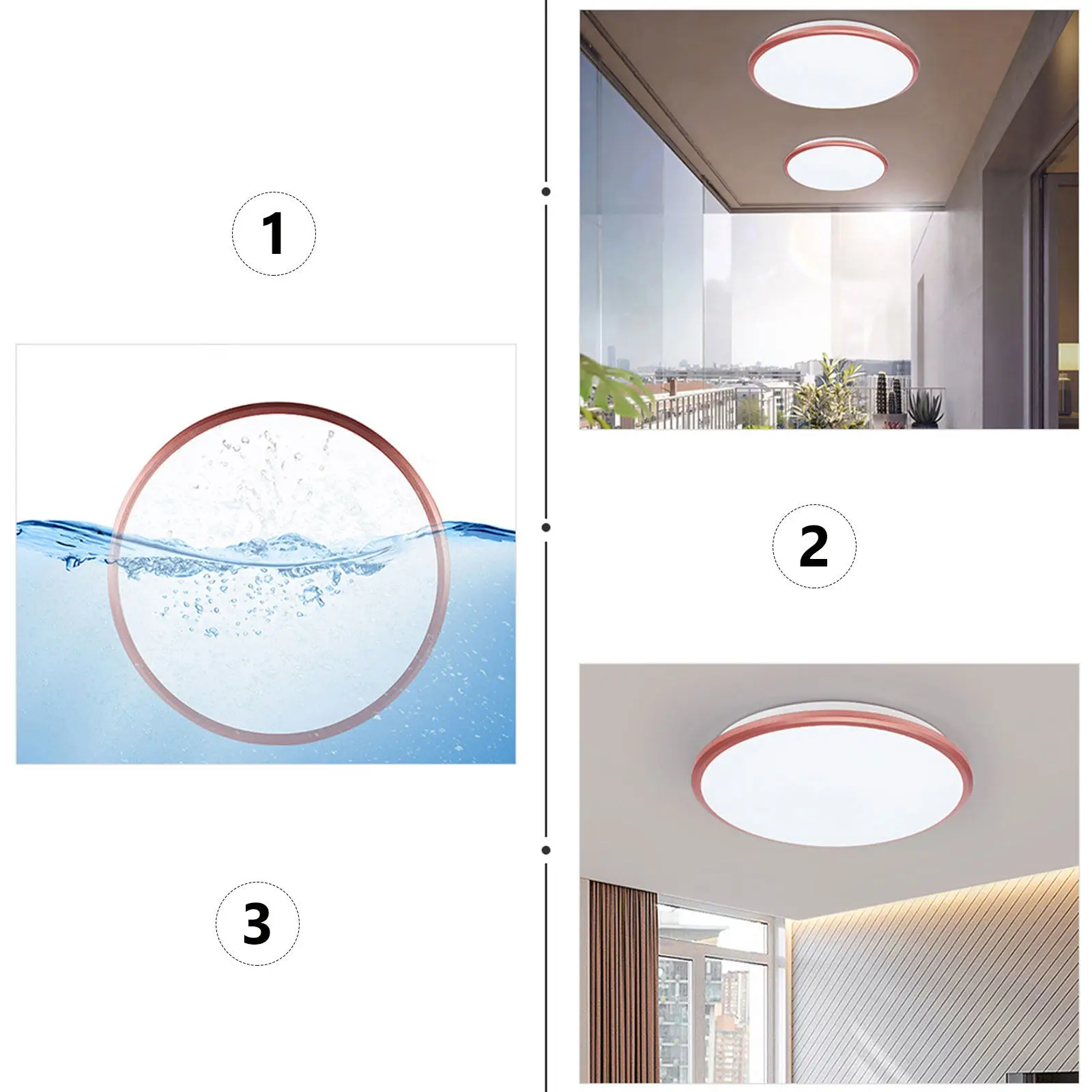 1

2

3