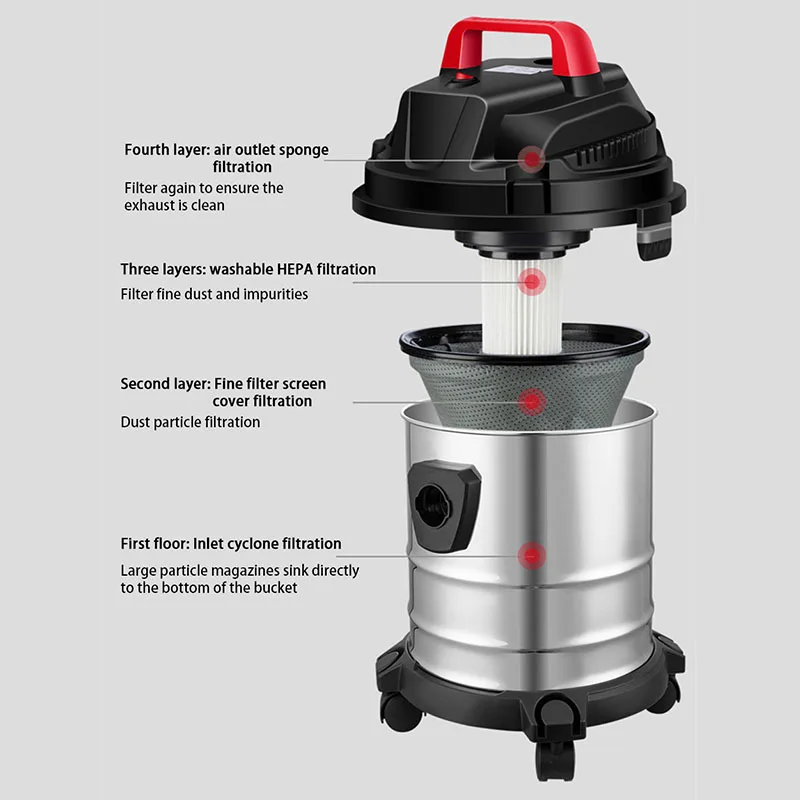 Fourth layer: air outlet sponge filtration

Filter again to ensure the exhaust is clean

Three layers: washable HEPA filtration

Filter fine dust and impurities

Second layer: Fine filter screen cover filtration

Dust particle filtration

First floor: Inlet cyclone filtration

Large particle magazines sink directly to the bottom of the bucket