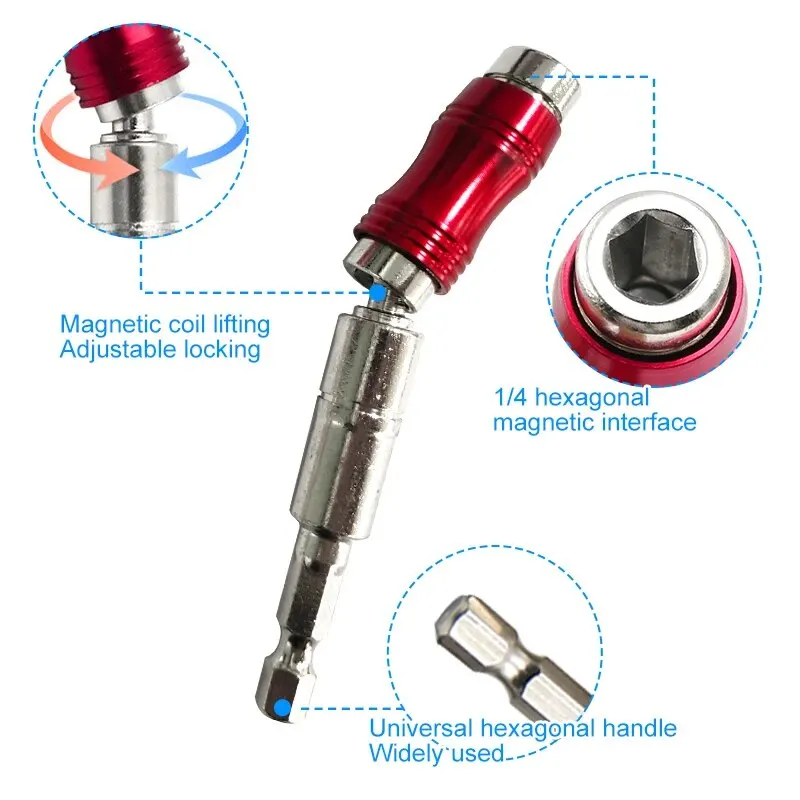 Magnetic coil lifting
Adjustable locking

1/4 hexagonal
magnetic interface

Universal hexagonal handle
Widely used