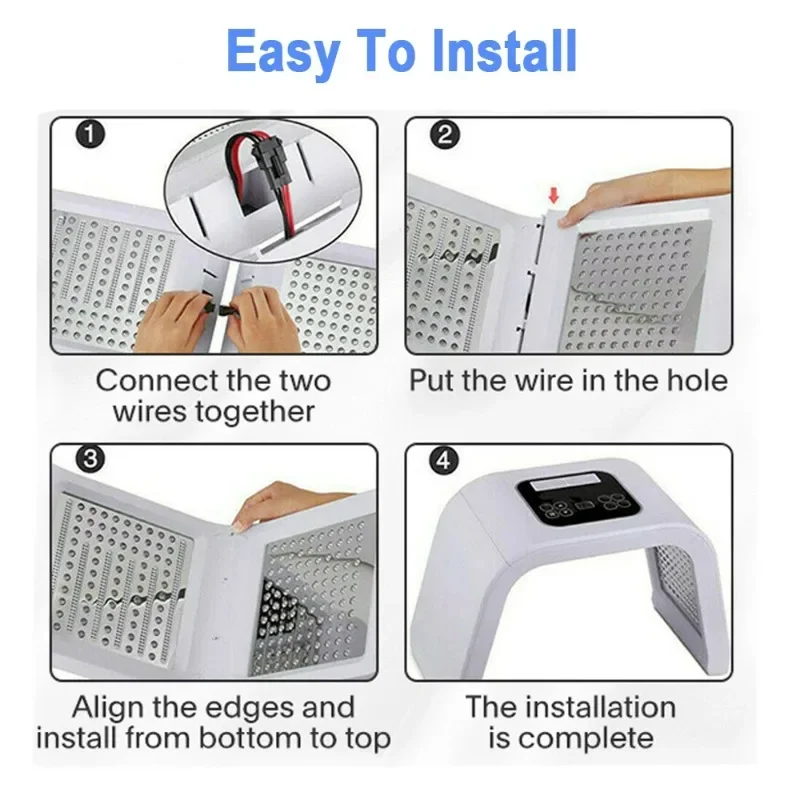 Easy To Install

1
Connect the two wires together

2
Put the wire in the hole

3
Align the edges and install from bottom to top

4
The installation is complete