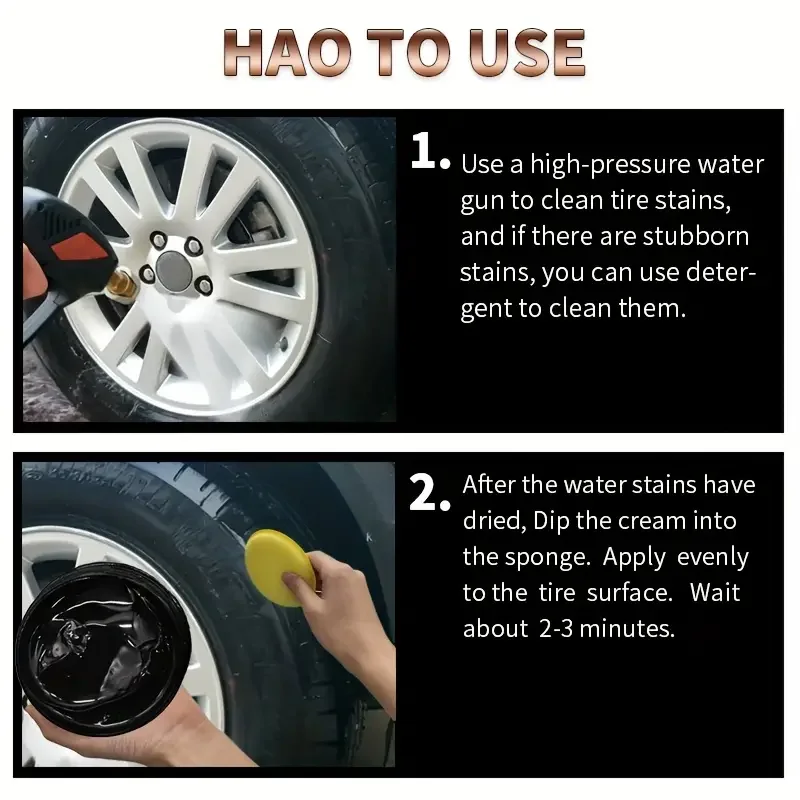 HAO TO USE

1. Use a high-pressure water gun to clean tire stains, and if there are stubborn stains, you can use detergent to clean them.

2. After the water stains have dried, Dip the cream into the sponge. Apply evenly to the tire surface. Wait about 2-3 minutes.