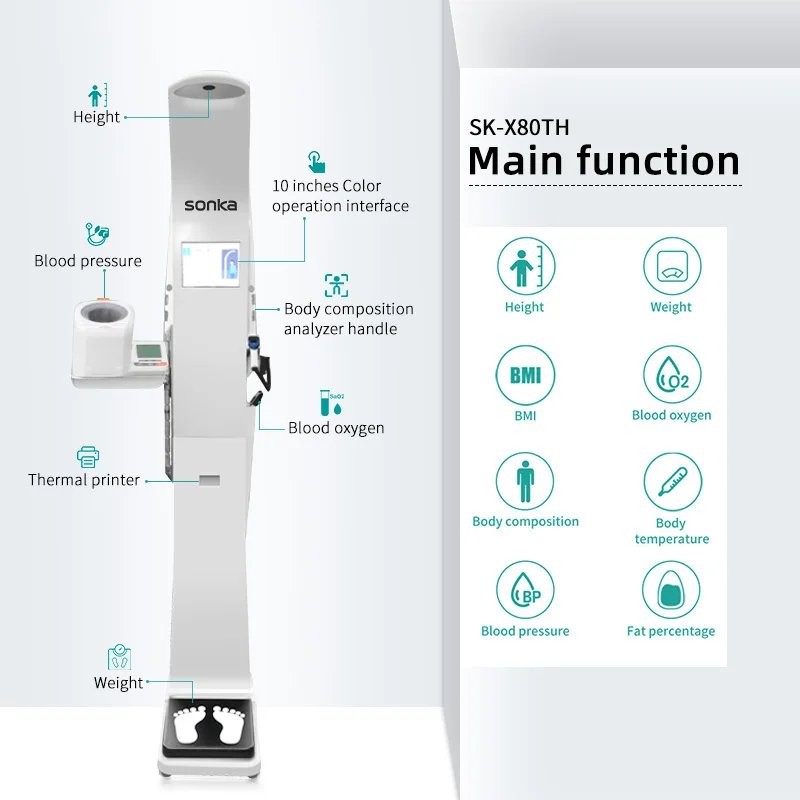 Height

sonka

10 inches Color operation interface

Blood pressure

Body composition analyzer handle

SaO2

Blood oxygen

Thermal printer

Weight

SK-X80TH
Main function

Height

Weight

BMI

BMI

O2

Blood oxygen

Body composition

Body temperature

BP

Blood pressure

Fat percentage