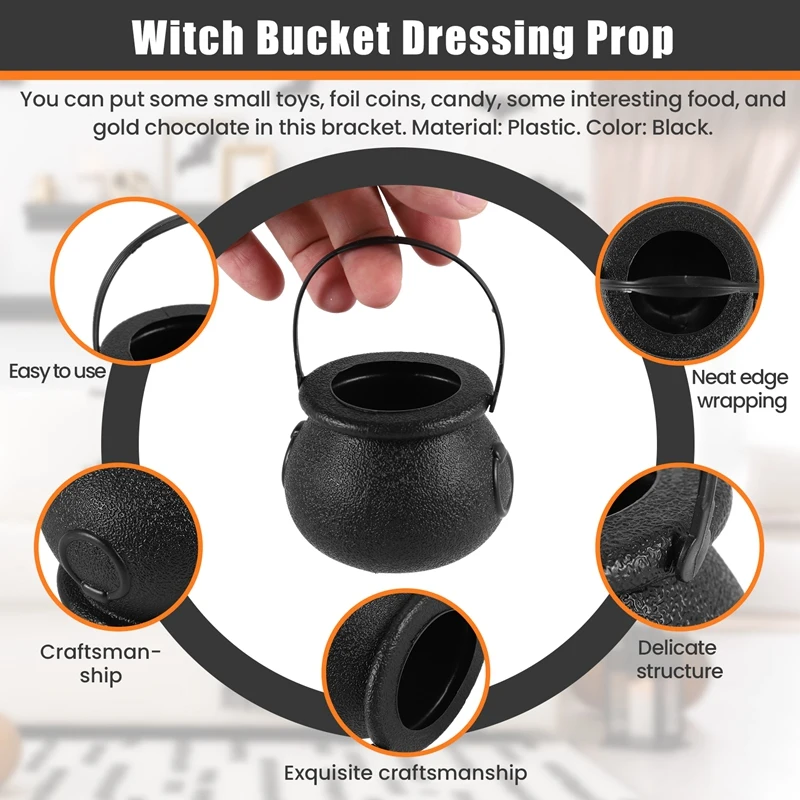 Witch Bucket Dressing Prop

You can put some small toys, foil coins, candy, some interesting food, and gold chocolate in this bracket. Material: Plastic. Color: Black.

Easy to use

Neat edge wrapping

Craftsmanship

Delicate structure

Exquisite craftsmanship