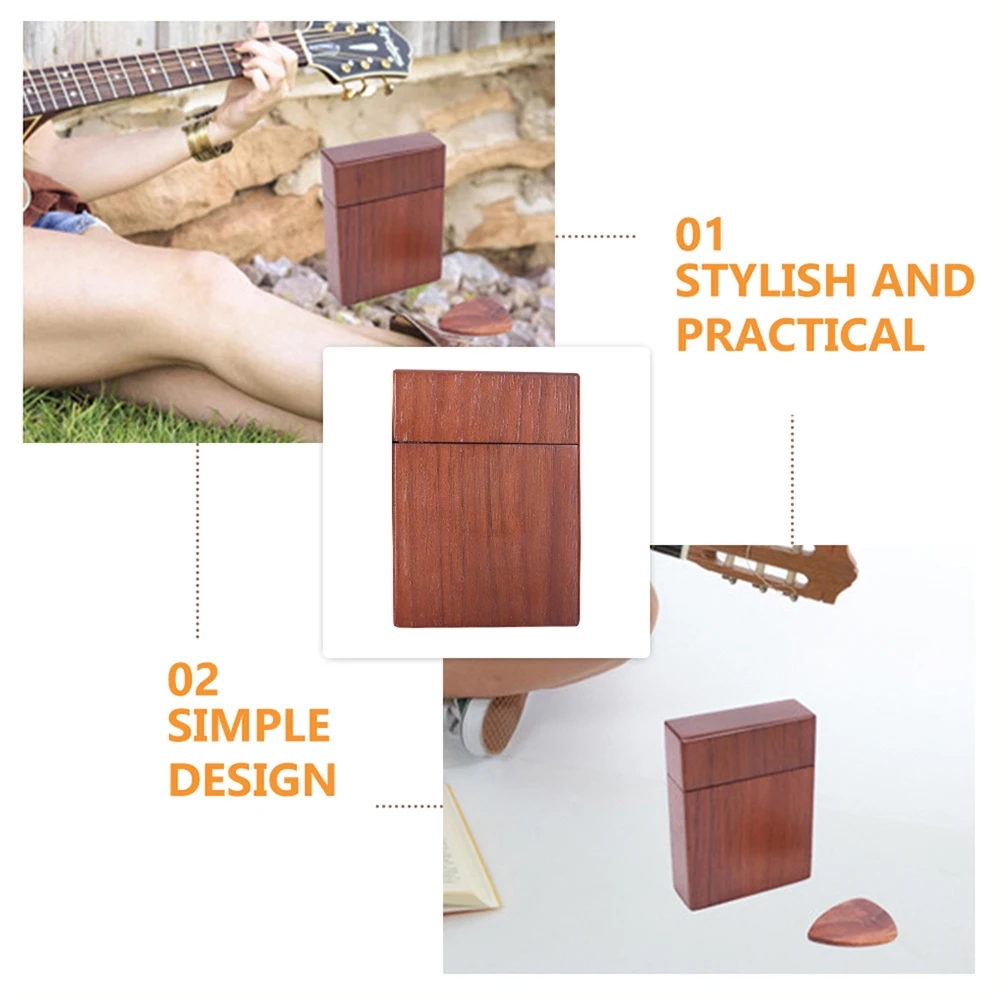 01
STYLISH AND
PRACTICAL

02
SIMPLE
DESIGN