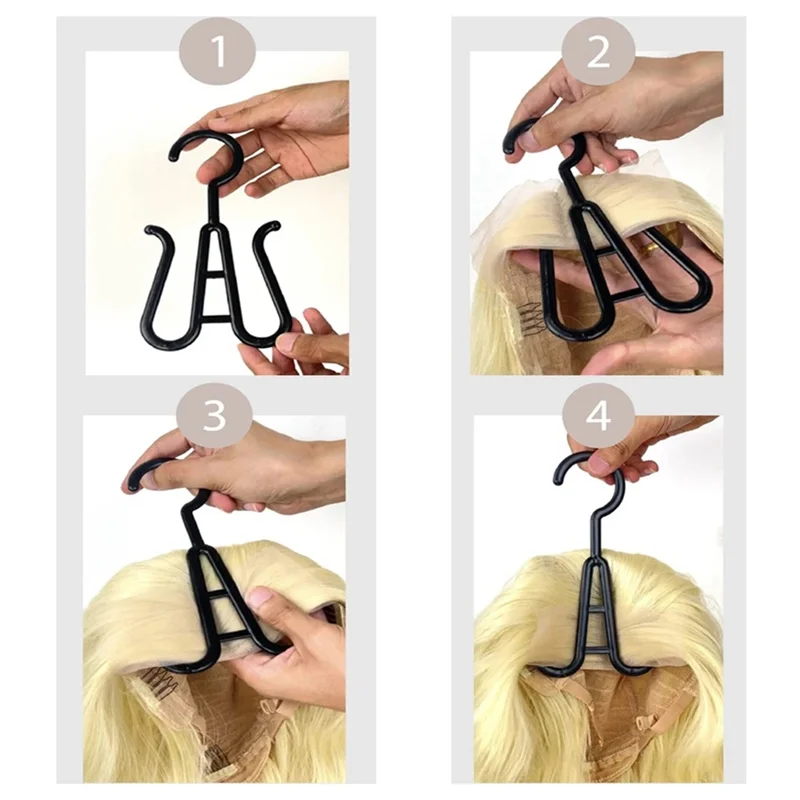 1

2

3

4