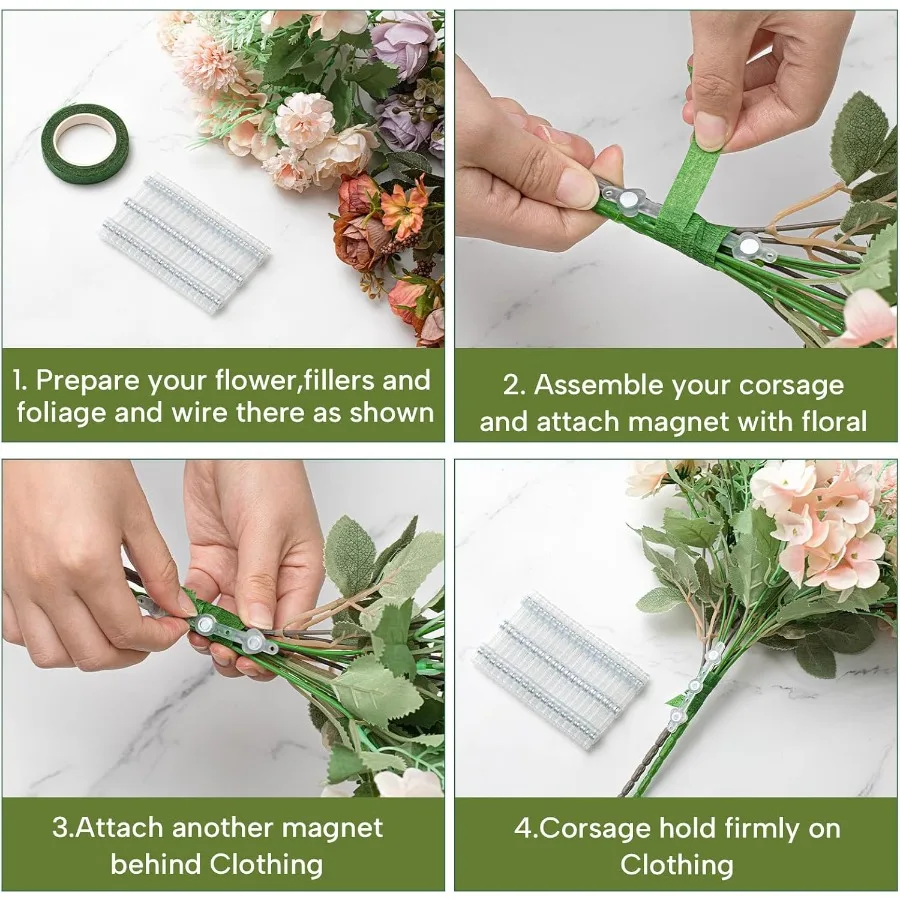 1. Prepare your flower,fillers and foliage and wire there as shown

2. Assemble your corsage and attach magnet with floral

3.Attach another magnet behind Clothing

4.Corsage hold firmly on Clothing