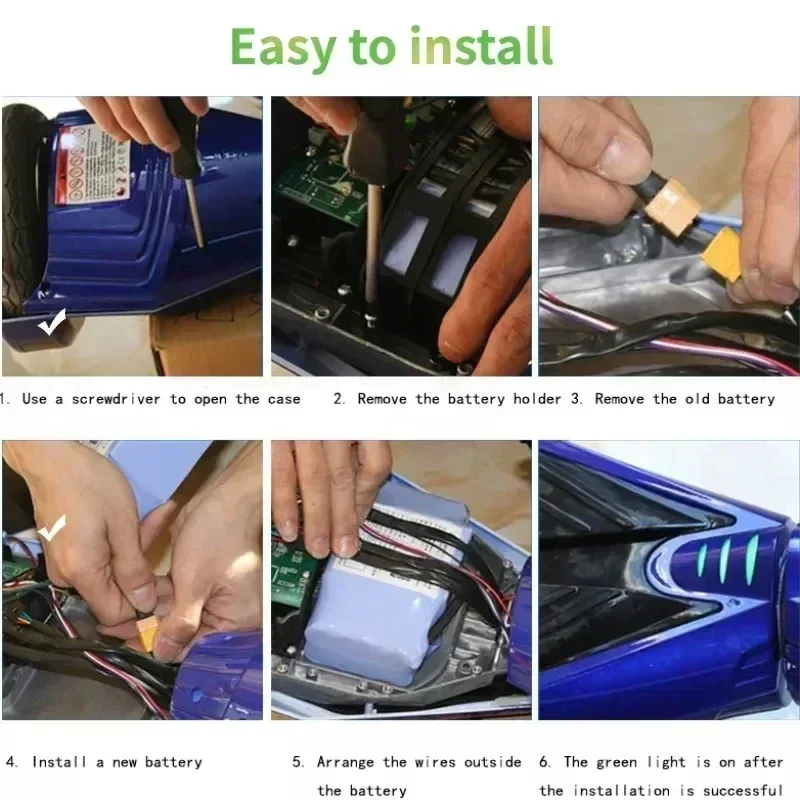 Easy to install

1. Use a screwdriver to open the case

2. Remove the battery holder

3. Remove the old battery

4. Install a new battery

5. Arrange the wires outside the battery

6. The green light is on after the installation is successful