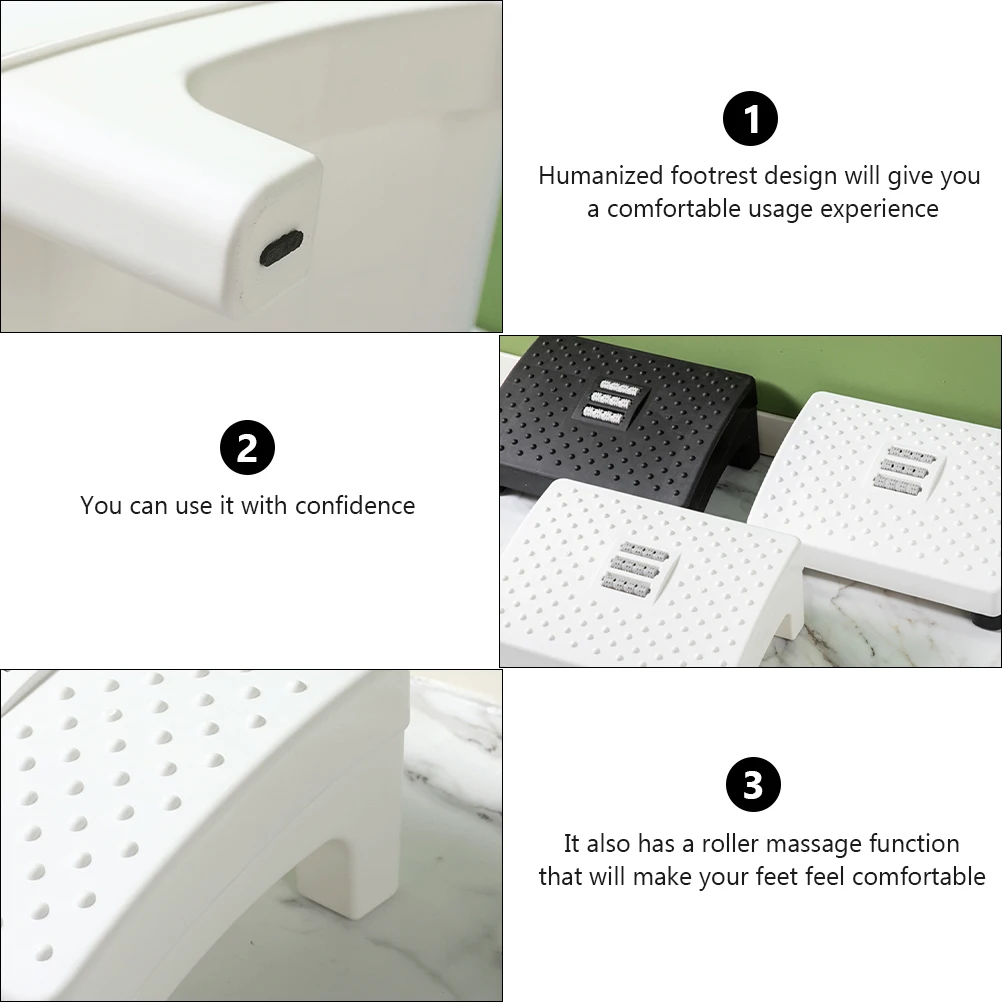 1
Humanized footrest design will give you a comfortable usage experience

2
You can use it with confidence

3
It also has a roller massage function that will make your feet feel comfortable