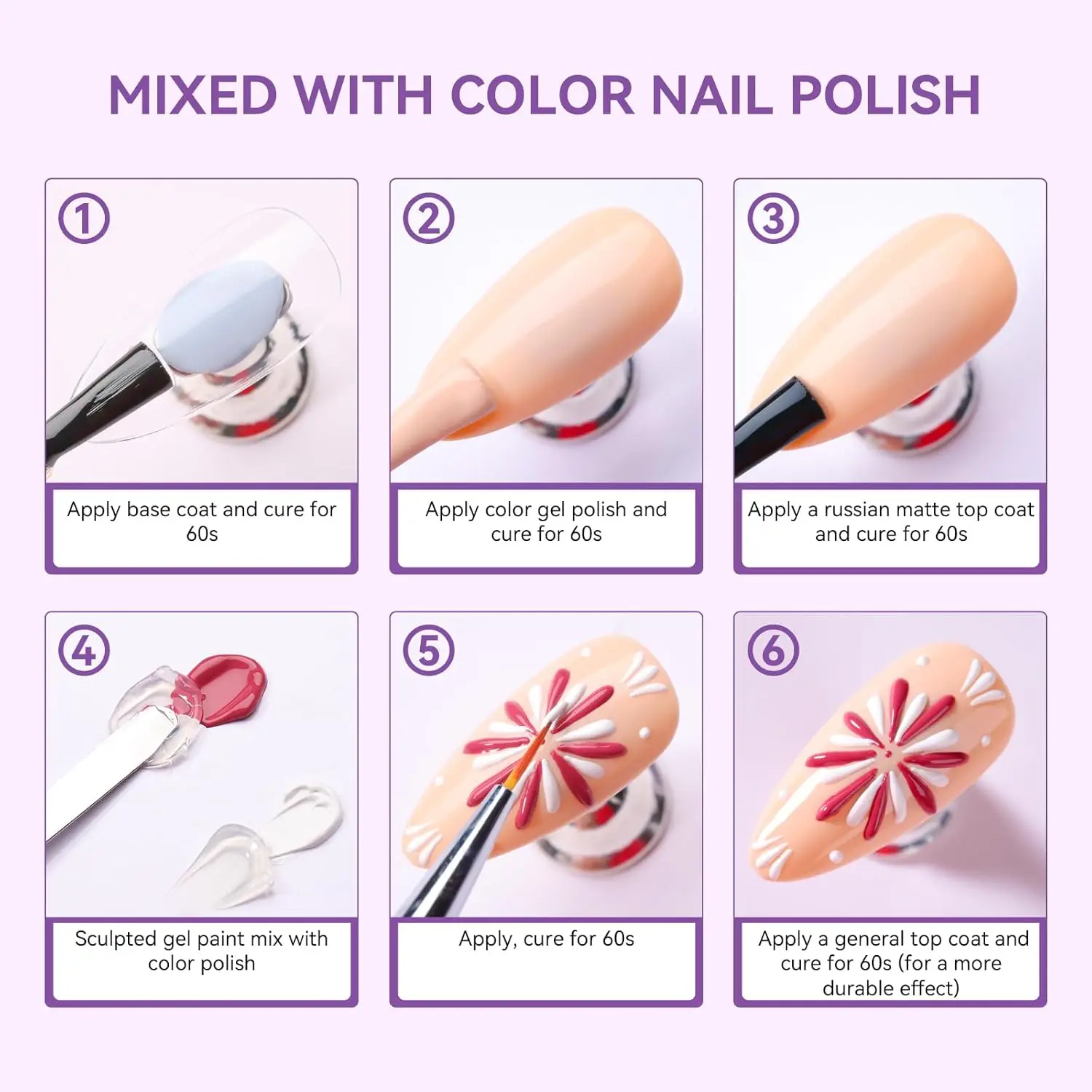 MIXED WITH COLOR NAIL POLISH

①

Apply base coat and cure for 60s

②

Apply color gel polish and cure for 60s

③

Apply a russian matte top coat and cure for 60s

④

Sculpted gel paint mix with color polish

⑤

Apply, cure for 60s

⑥

Apply a general top coat and cure for 60s (for a more durable effect)