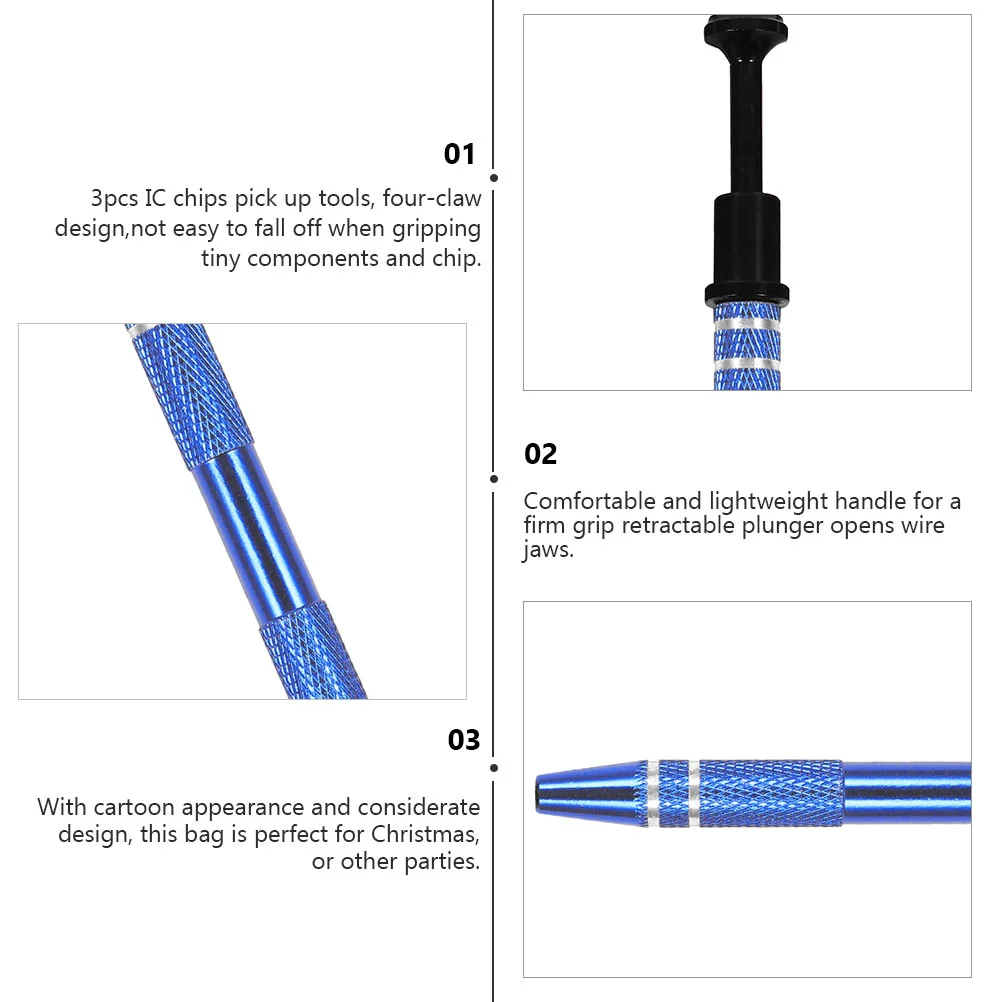 01

3pcs IC chips pick up tools, four-claw design,not easy to fall off when gripping tiny components and chip.

02

Comfortable and lightweight handle for a firm grip retractable plunger opens wire jaws.

03

With cartoon appearance and considerate design, this bag is perfect for Christmas, or other parties.