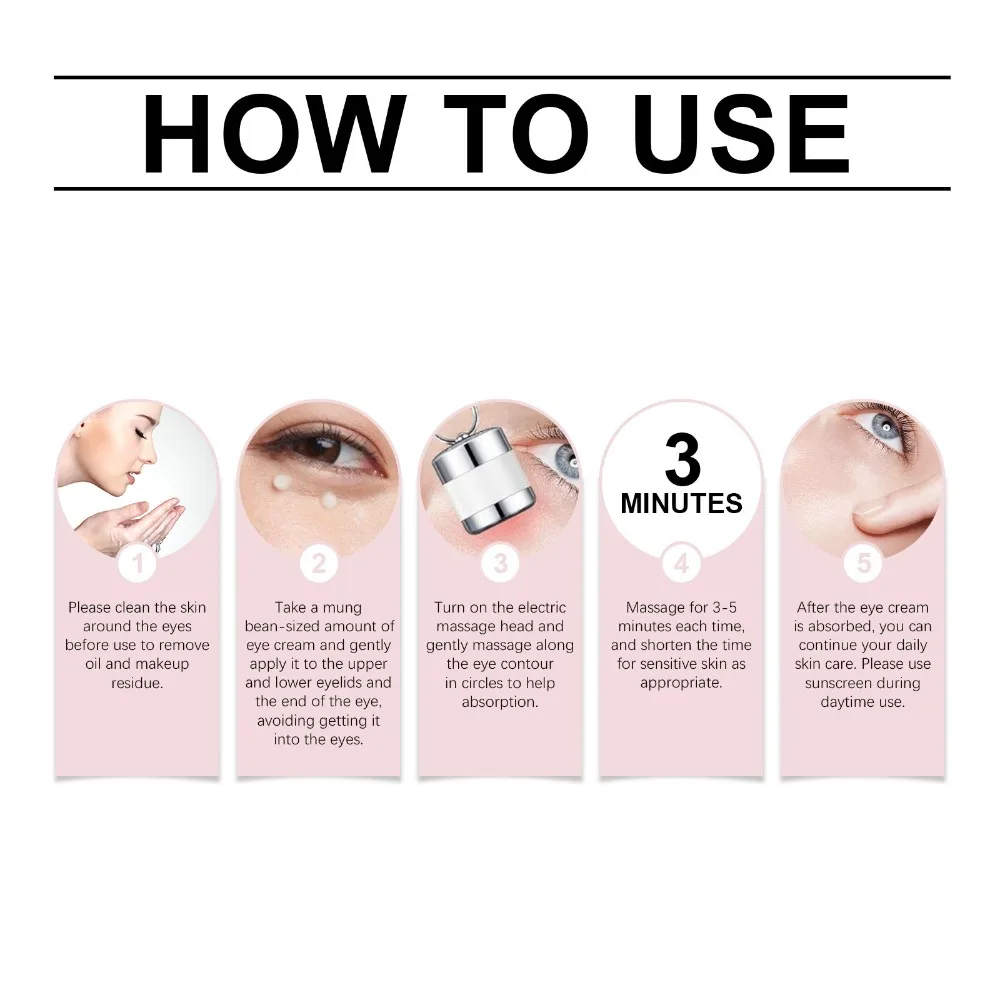 HOW TO USE

1
Please clean the skin around the eyes before use to remove oil and makeup residue.

2
Take a mung bean-sized amount of eye cream and gently apply it to the upper and lower eyelids and the end of the eye, avoiding getting it into the eyes.

3
Turn on the electric massage head and gently massage along the eye contour in circles to help absorption.

3 MINUTES
4
Massage for 3-5 minutes each time, and shorten the time for sensitive skin as appropriate.

5
After the eye cream is absorbed, you can continue your daily skin care. Please use sunscreen during daytime use.