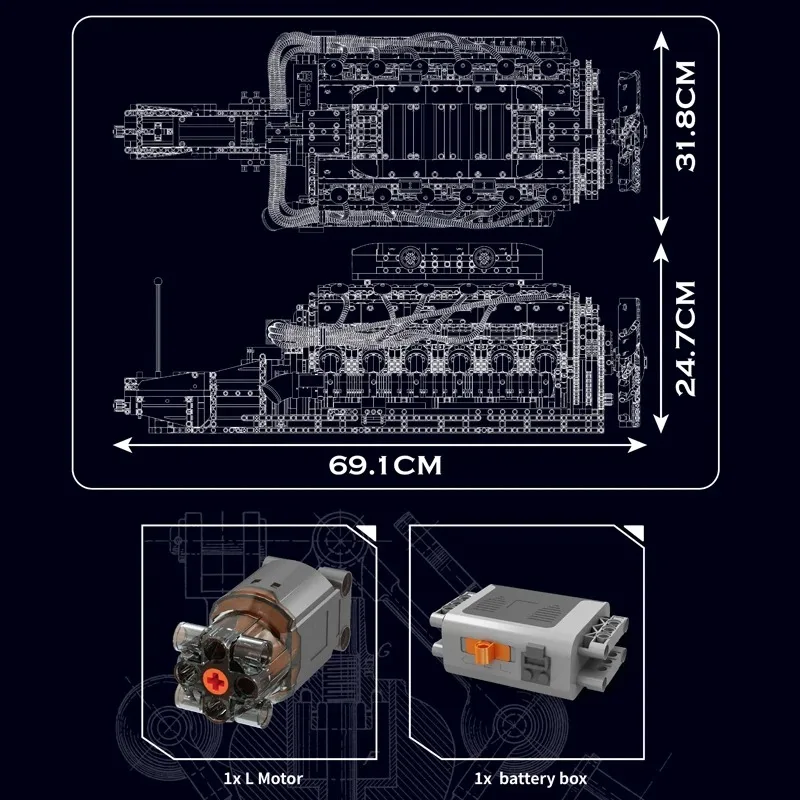 31.8CM

24.7CM

69.1CM

1x L Motor

1x battery box