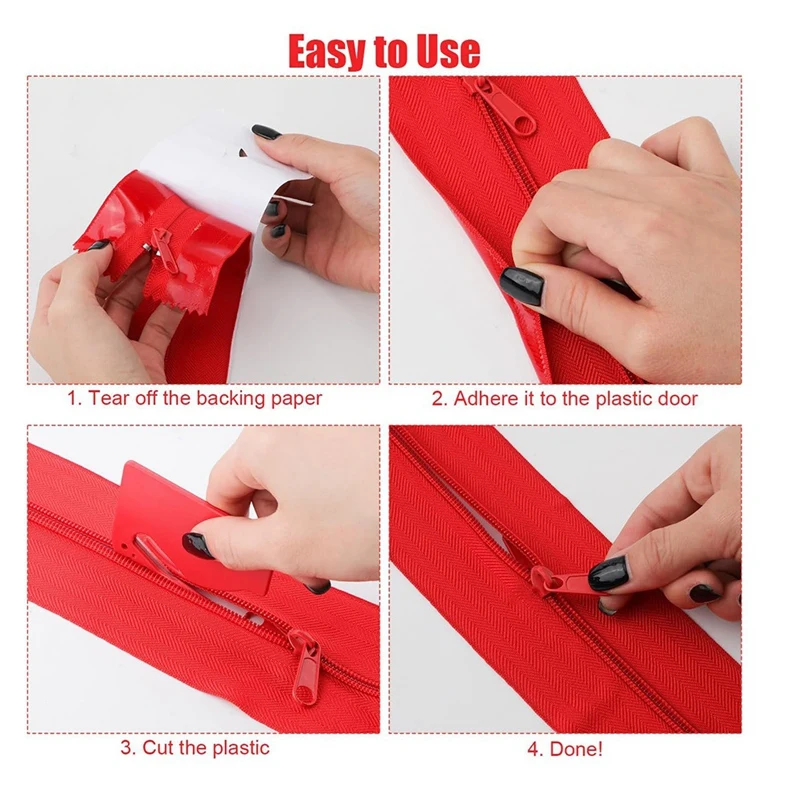 Easy to Use

1. Tear off the backing paper

2. Adhere it to the plastic door

3. Cut the plastic

4. Done!