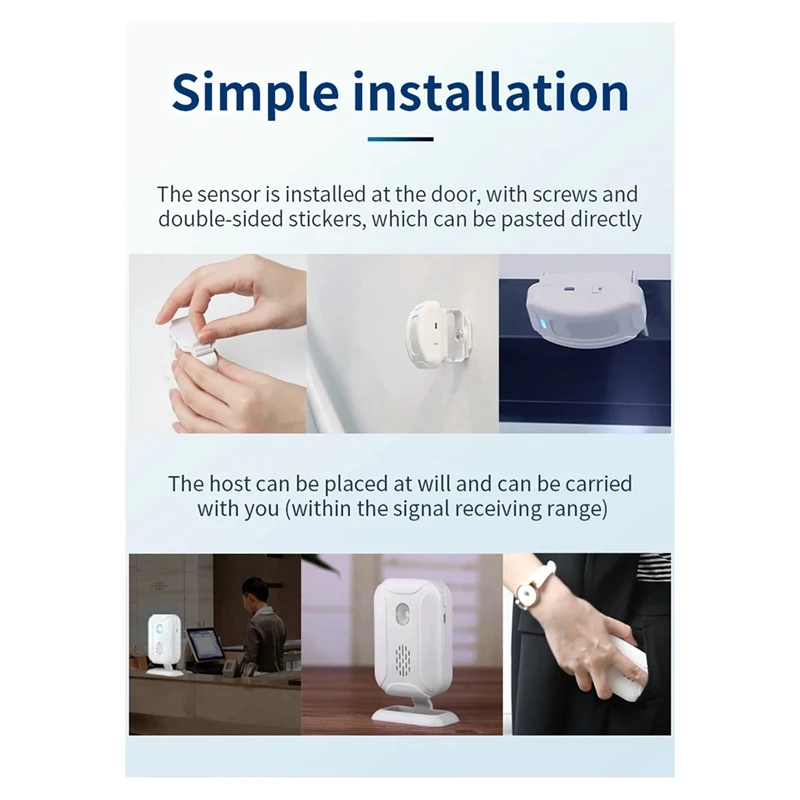 Simple installation

The sensor is installed at the door, with screws and double-sided stickers, which can be pasted directly

The host can be placed at will and can be carried with you (within the signal receiving range)