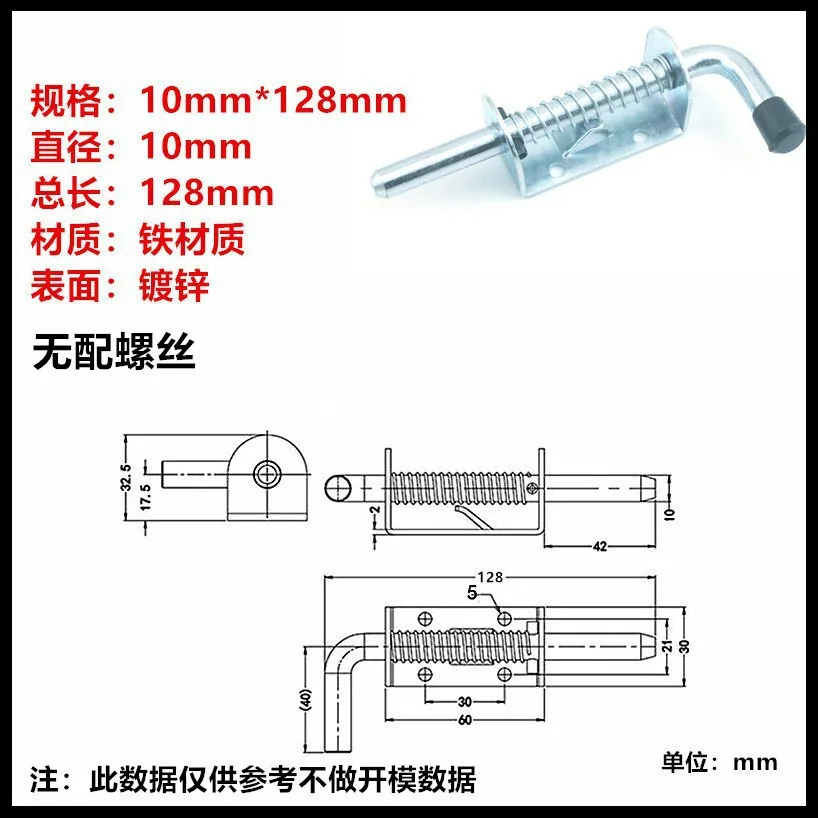 规格：10mm*128mm
直径：10mm
总长：128mm
材质：铁材质
表面：镀锌

无配螺丝

32.5
17.5
2
10
42
128
5
21
30
(40)
30
60

单位：mm

注：此数据仅供参考不做开模数据