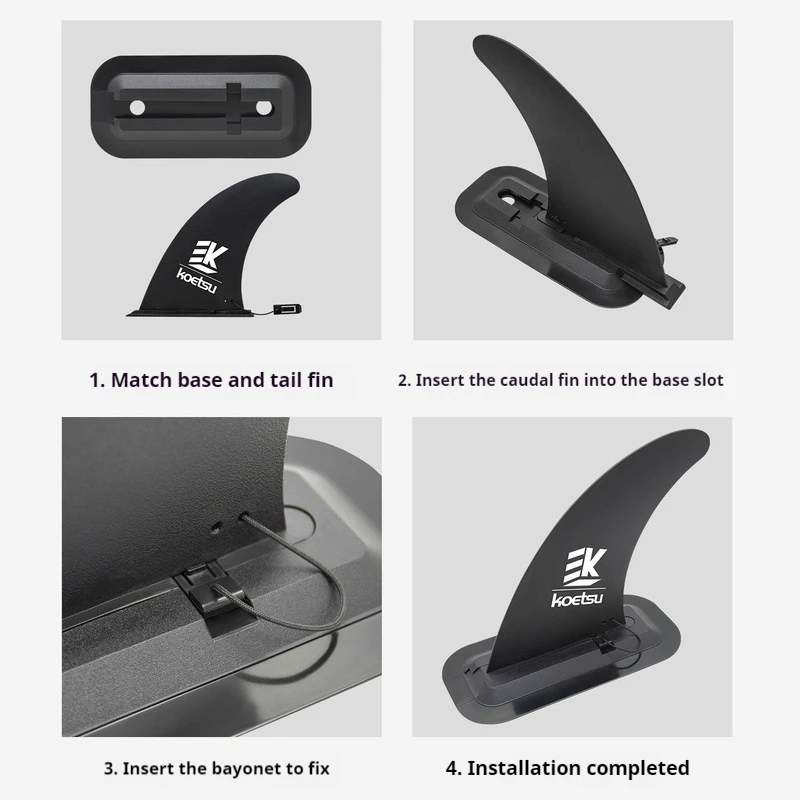 EK
koetsu

1. Match base and tail fin

2. Insert the caudal fin into the base slot

3. Insert the bayonet to fix

EK
koetsu

4. Installation completed