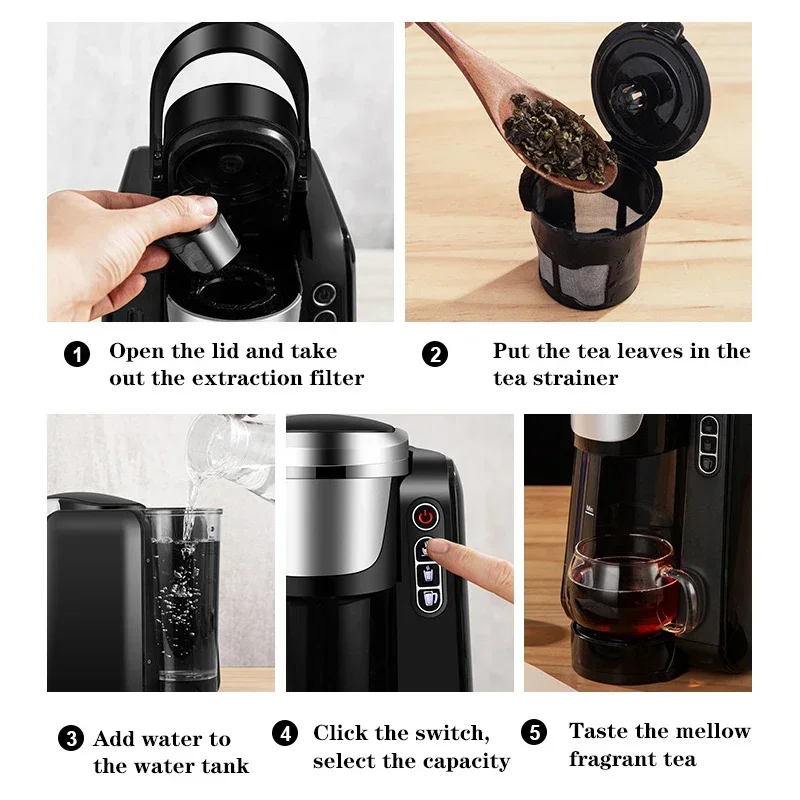 1 Open the lid and take out the extraction filter

2 Put the tea leaves in the tea strainer

3 Add water to the water tank

4 Click the switch, select the capacity

5 Taste the mellow fragrant tea