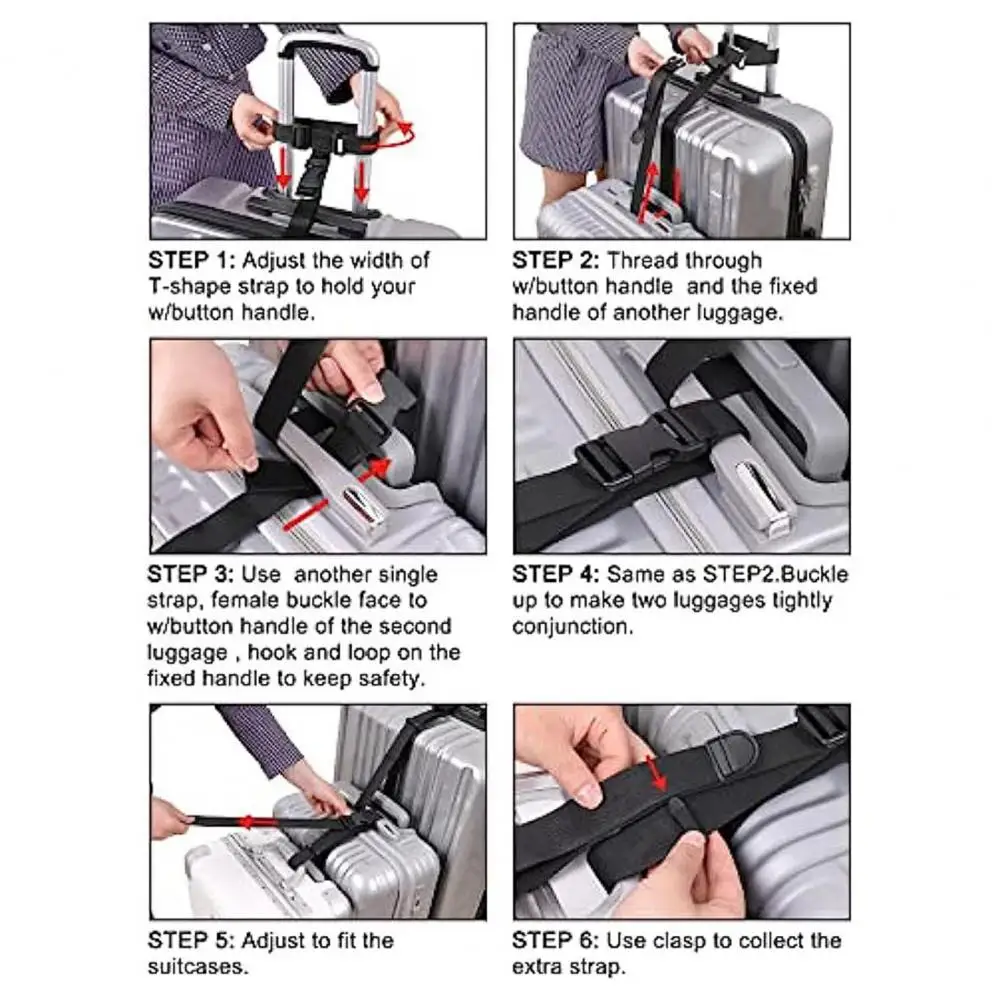 STEP 1: Adjust the width of T-shape strap to hold your w/button handle.

STEP 2: Thread through w/button handle  and the fixed handle of another luggage.

STEP 3: Use  another single strap, female buckle face to w/button handle of the second luggage , hook and loop on the fixed handle to keep safety.

STEP 4: Same as STEP2.Buckle up to make two luggages tightly conjunction.

STEP 5: Adjust to fit the suitcases.

STEP 6: Use clasp to collect the extra strap.