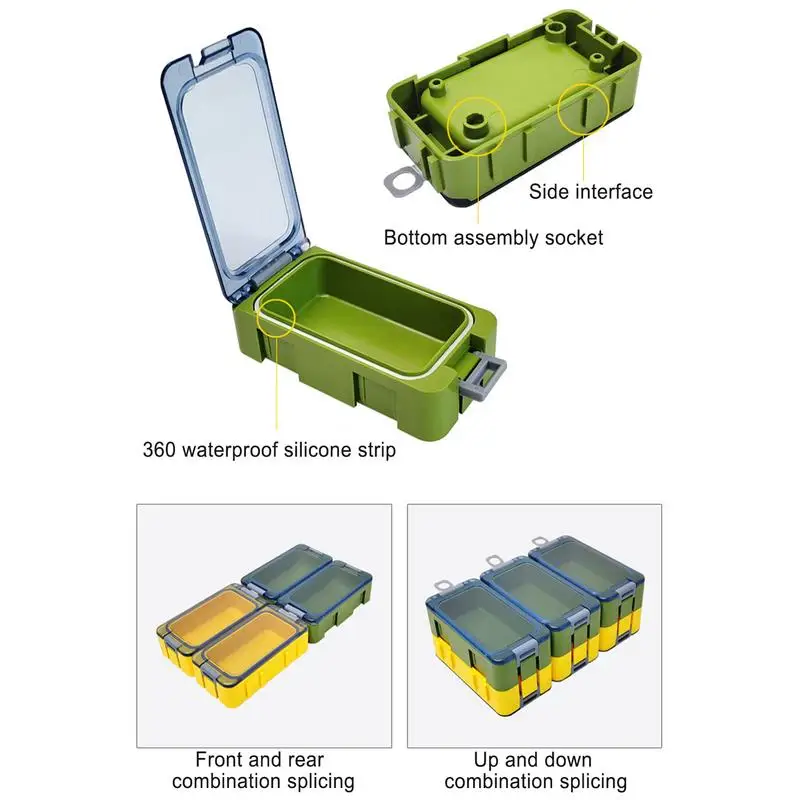 Side interface

Bottom assembly socket

360 waterproof silicone strip

Front and rear combination splicing

Up and down combination splicing