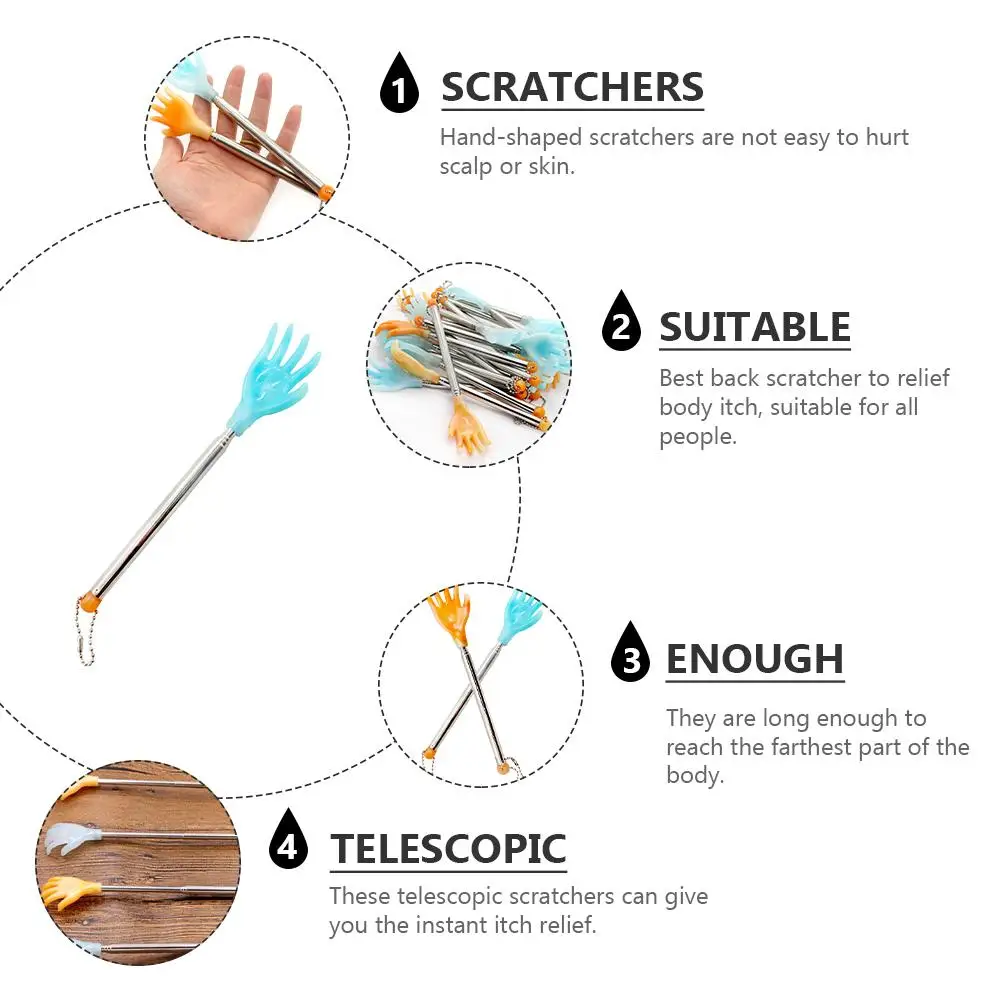 1 SCRATCHERS
Hand-shaped scratchers are not easy to hurt scalp or skin.

2 SUITABLE
Best back scratcher to relief body itch, suitable for all people.

3 ENOUGH
They are long enough to reach the farthest part of the body.

4 TELESCOPIC
These telescopic scratchers can give you the instant itch relief.