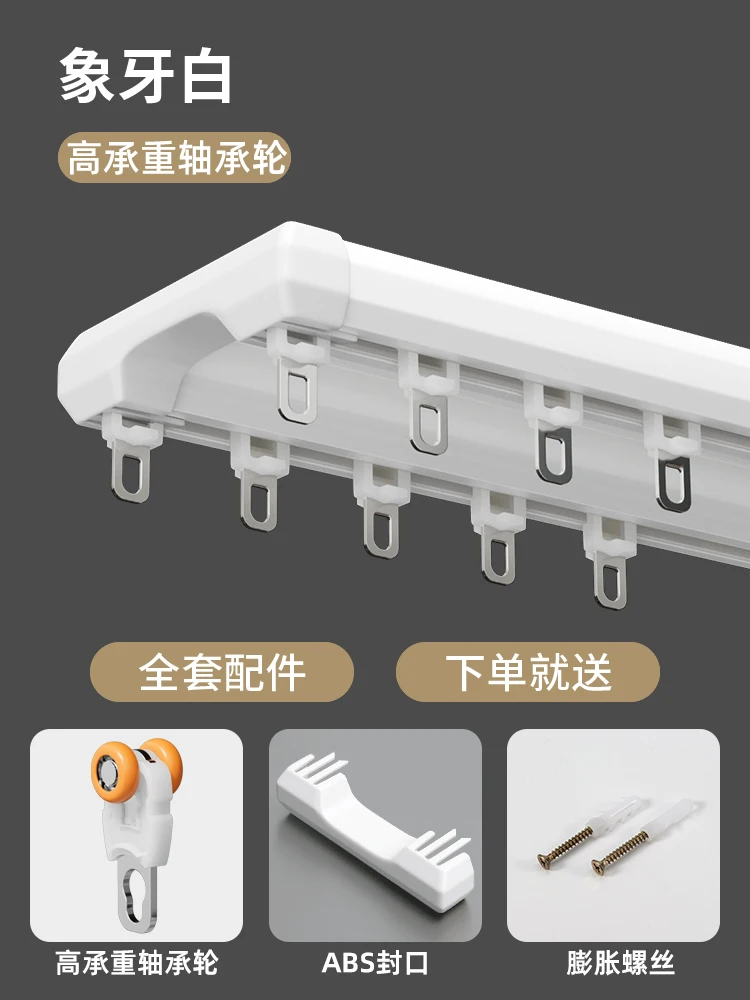 象牙白

高承重轴承轮

全套配件

下单就送

高承重轴承轮

ABS封口

膨胀螺丝