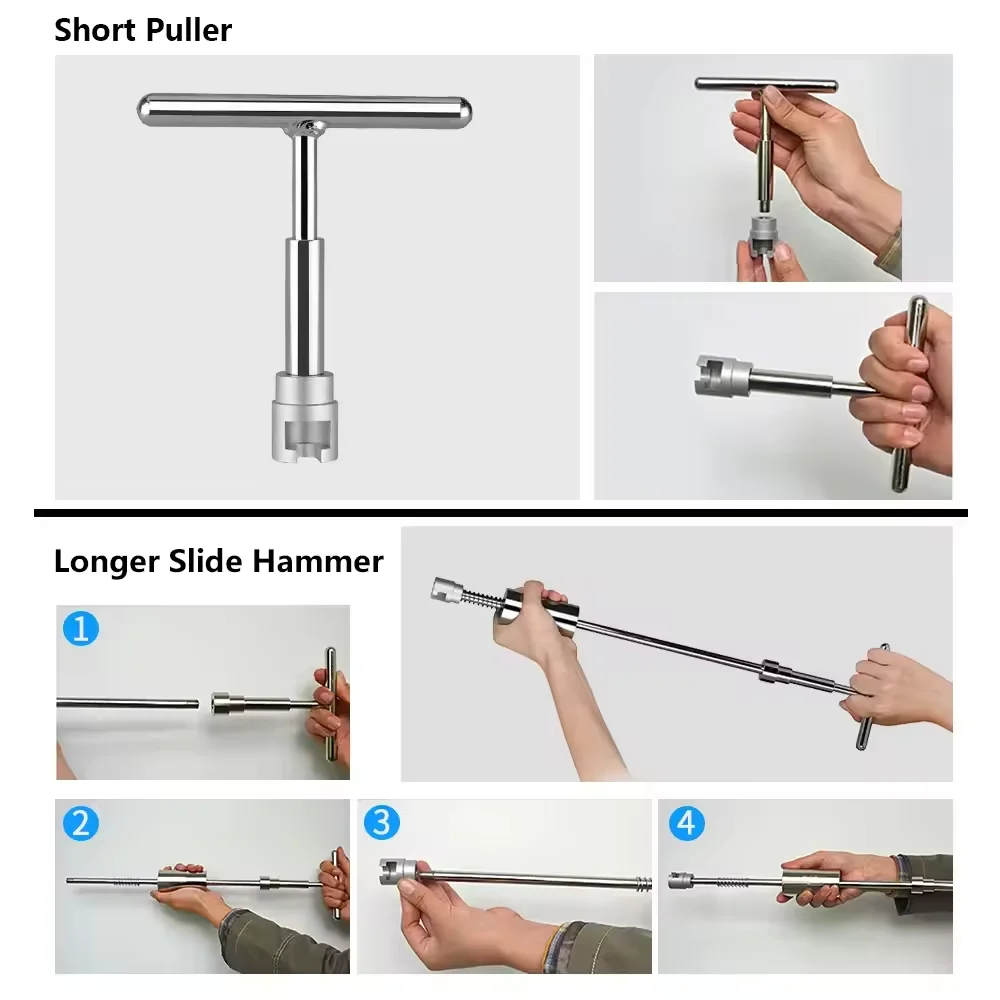 Short Puller

Longer Slide Hammer

1

2

3

4