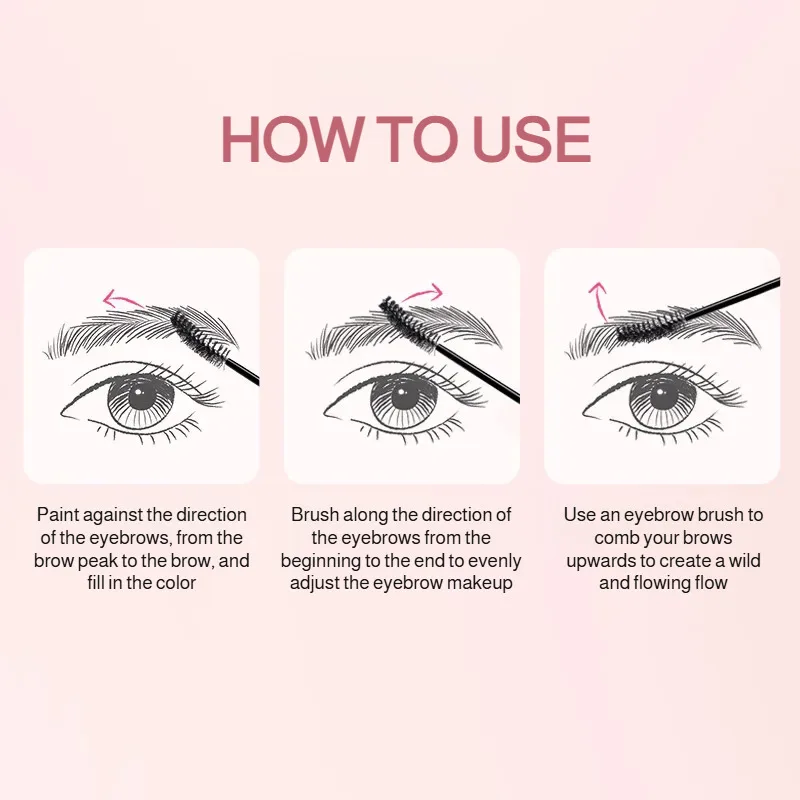 HOW TO USE

Paint against the direction of the eyebrows, from the brow peak to the brow, and fill in the color

Brush along the direction of the eyebrows from the beginning to the end to evenly adjust the eyebrow makeup

Use an eyebrow brush to comb your brows upwards to create a wild and flowing flow