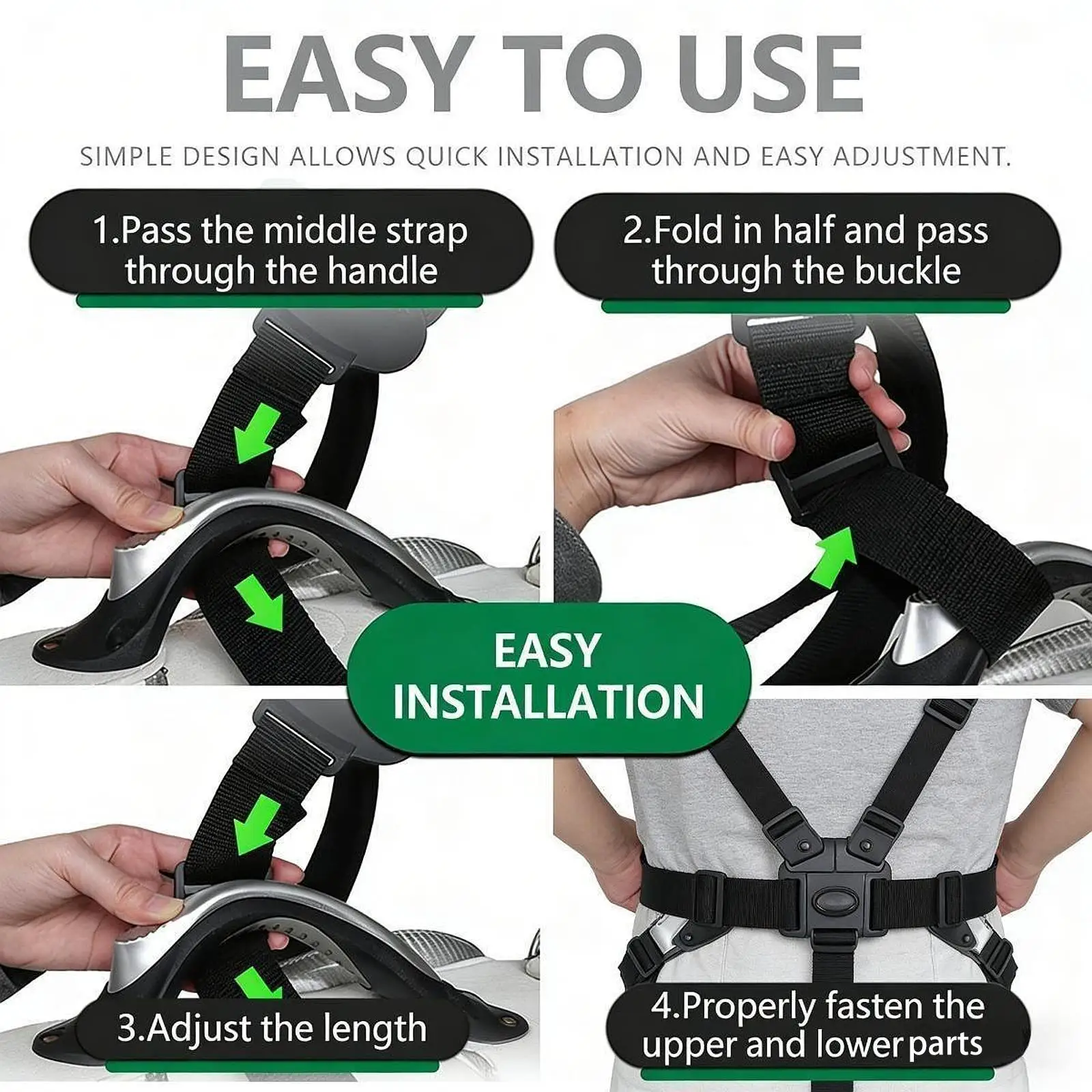 EASY TO USE

SIMPLE DESIGN ALLOWS QUICK INSTALLATION AND EASY ADJUSTMENT.

1.Pass the middle strap through the handle

2.Fold in half and pass through the buckle

EASY INSTALLATION

3.Adjust the length

4.Properly fasten the upper and lower parts