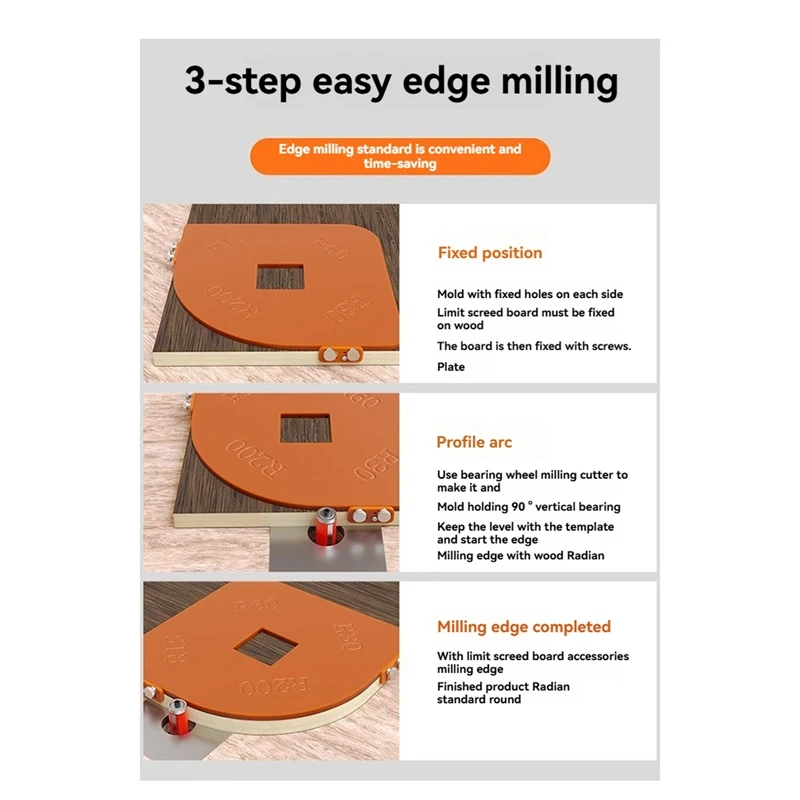 3-step easy edge milling

Edge milling standard is convenient and time-saving

R15 R60 R200 R30

Fixed position

Mold with fixed holes on each side

Limit screed board must be fixed on wood

The board is then fixed with screws.

Plate

R60 R200 R30

Profile arc

Use bearing wheel milling cutter to make it and

Mold holding 90 ° vertical bearing

Keep the level with the template and start the edge

Milling edge with wood Radian

R60 R15 R30 R200

Milling edge completed

With limit screed board accessories milling edge

Finished product Radian standard round