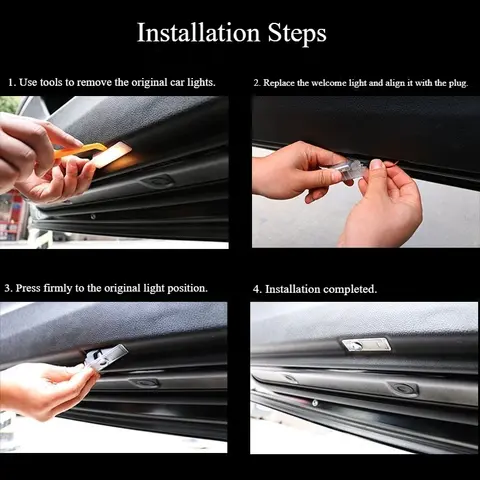 Installation Steps

1. Use tools to remove the original car lights.

2. Replace the welcome light and align it with the plug.

3. Press firmly to the original light position.

4. Installation completed.