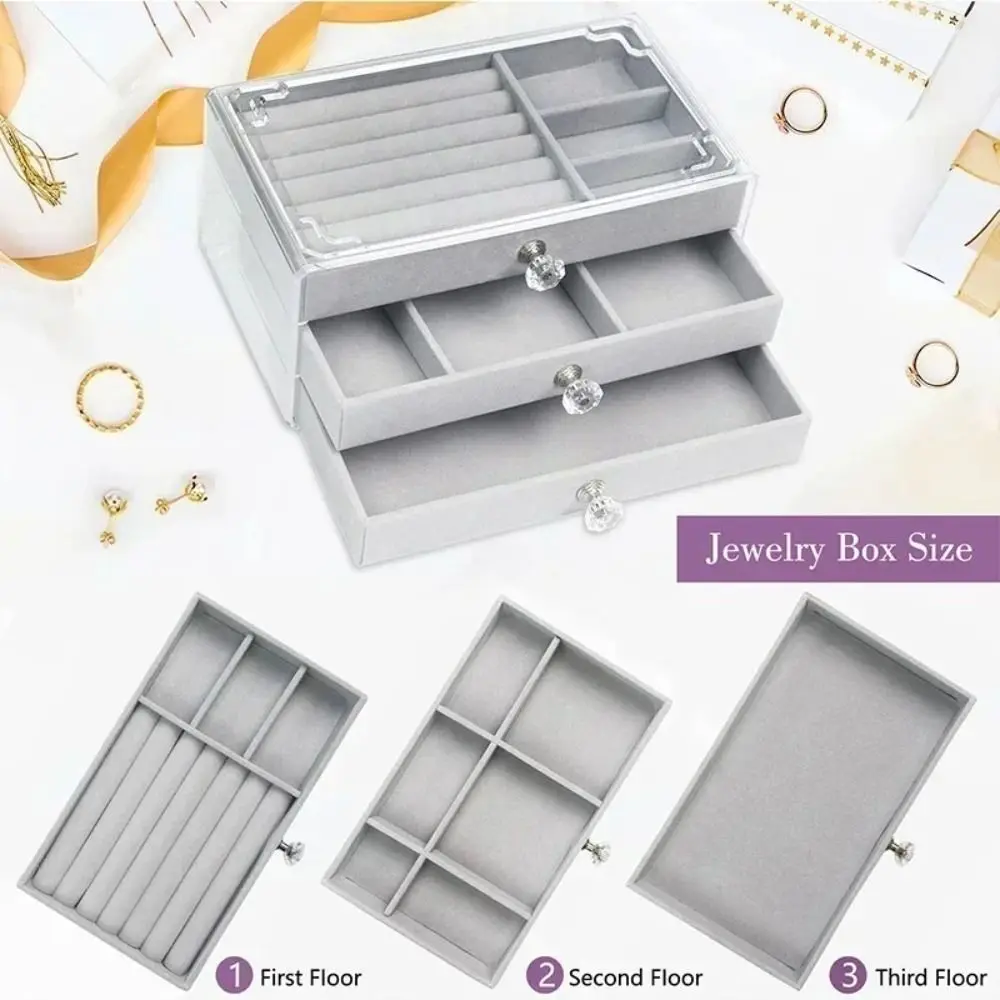 Jewelry Box Size

1 First Floor

2 Second Floor

3 Third Floor