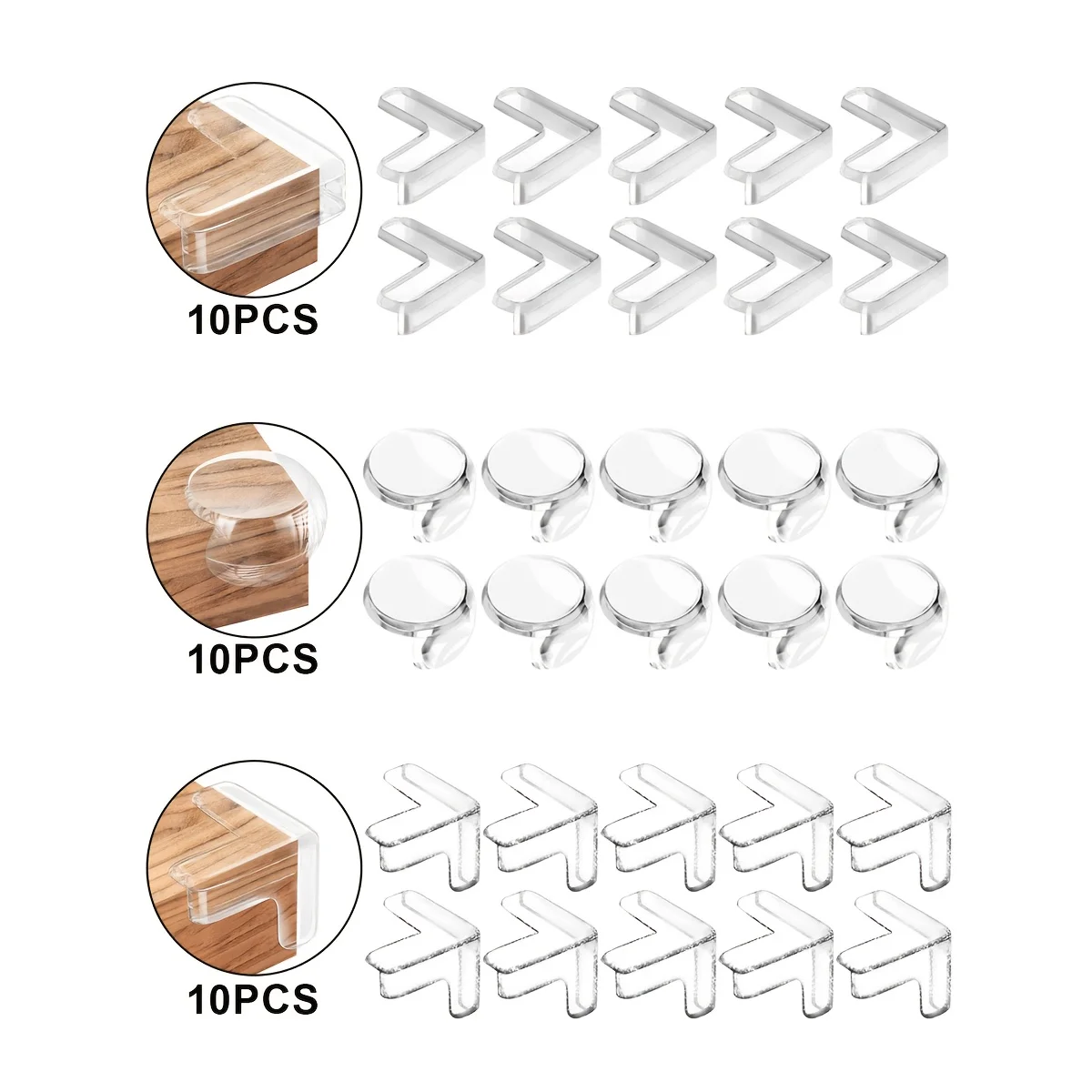 10PCS

10PCS

10PCS