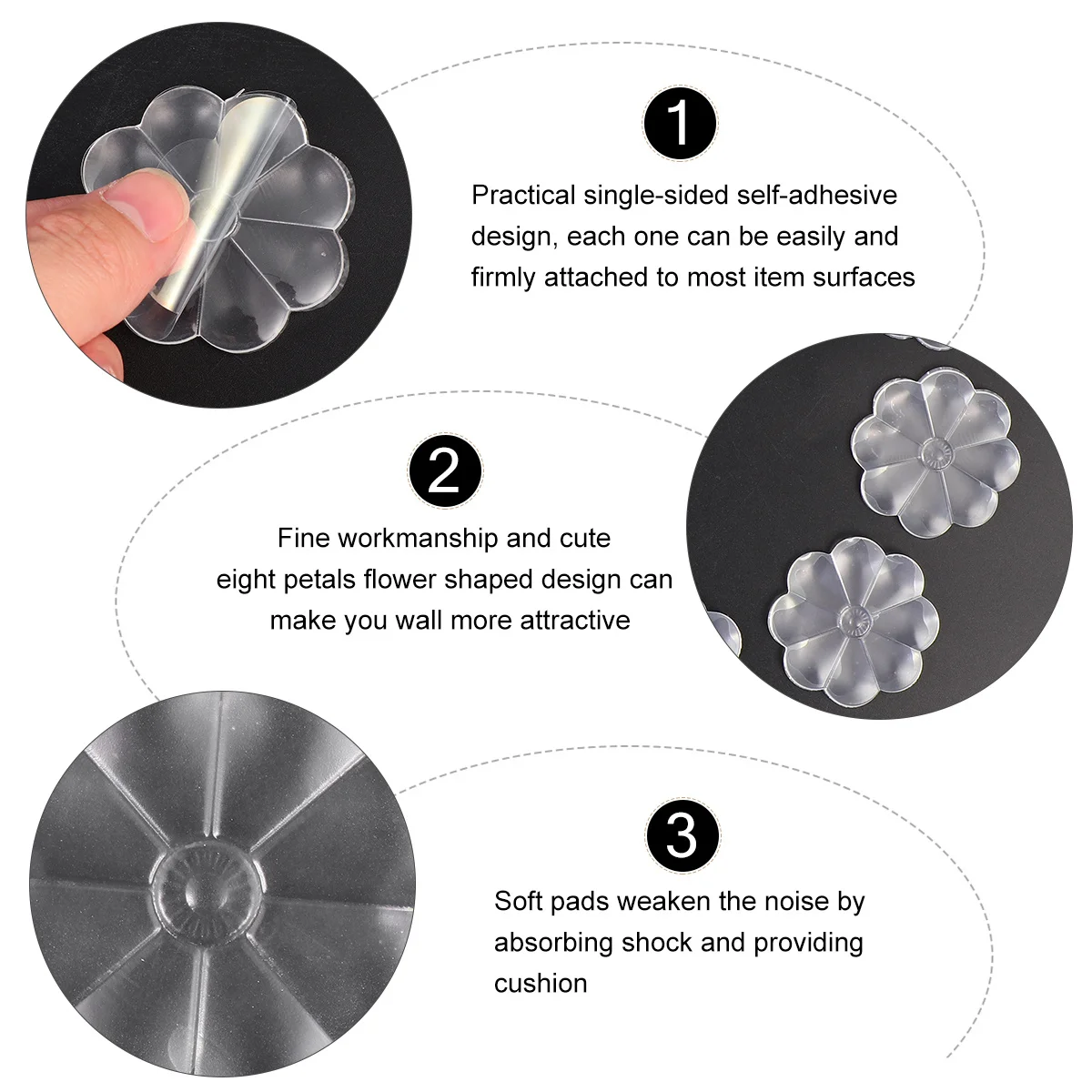 1

Practical single-sided self-adhesive design, each one can be easily and firmly attached to most item surfaces

2

Fine workmanship and cute eight petals flower shaped design can make you wall more attractive

3

Soft pads weaken the noise by absorbing shock and providing cushion